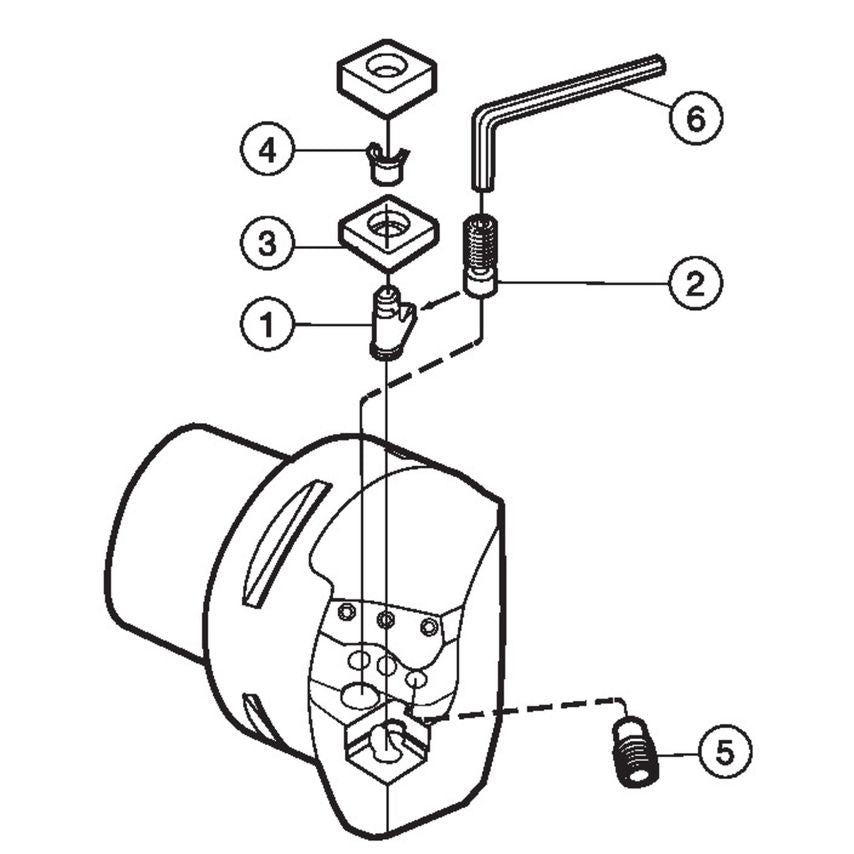 6
4
3
2
1
5