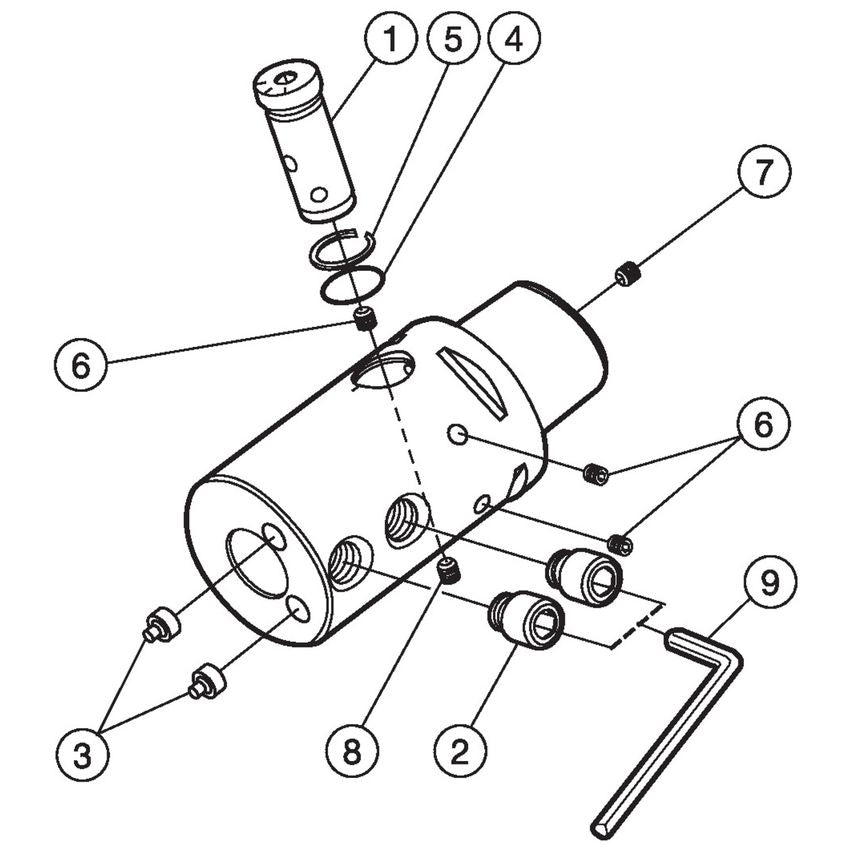 1
5
4
7
6
6
9
3
8
2