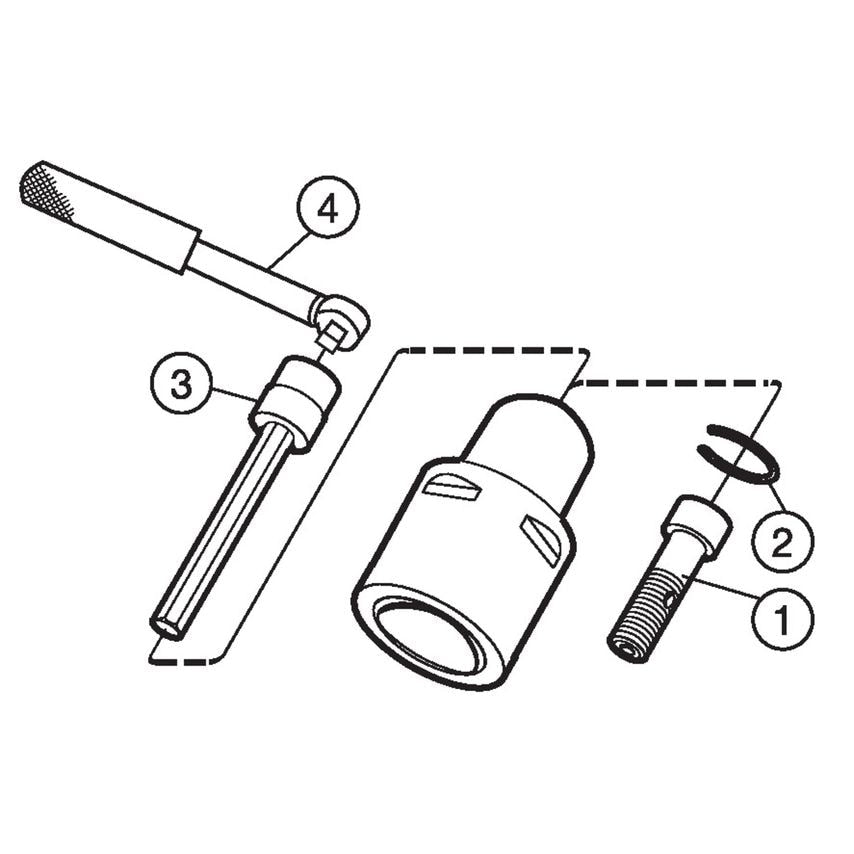 4
3
2
1