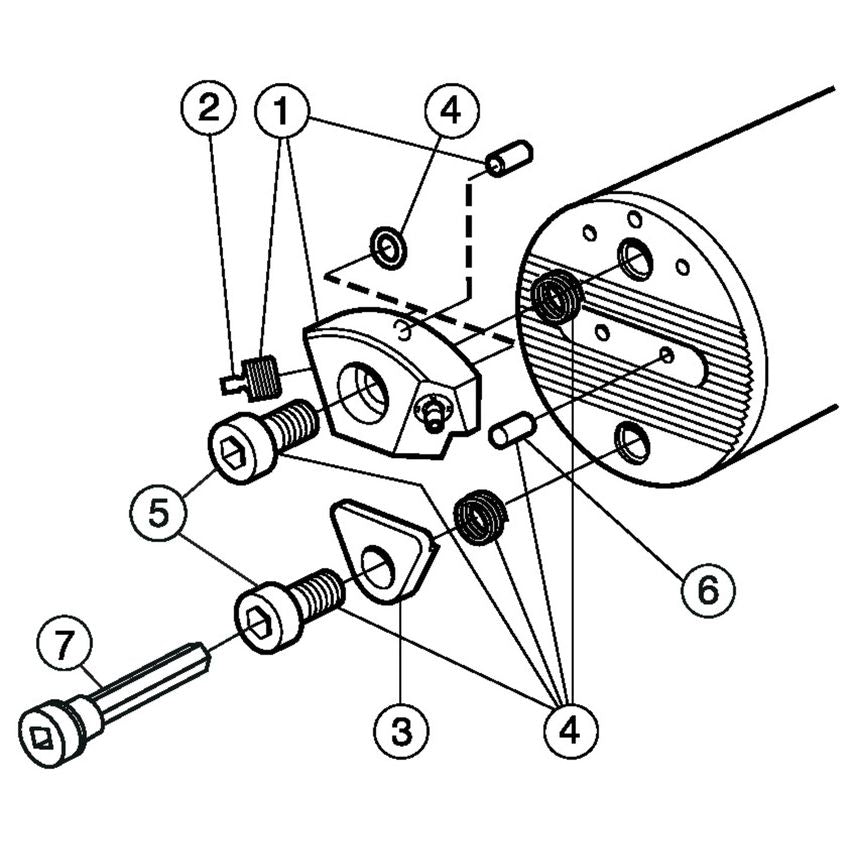 2
1
4
5
6
7
3
4