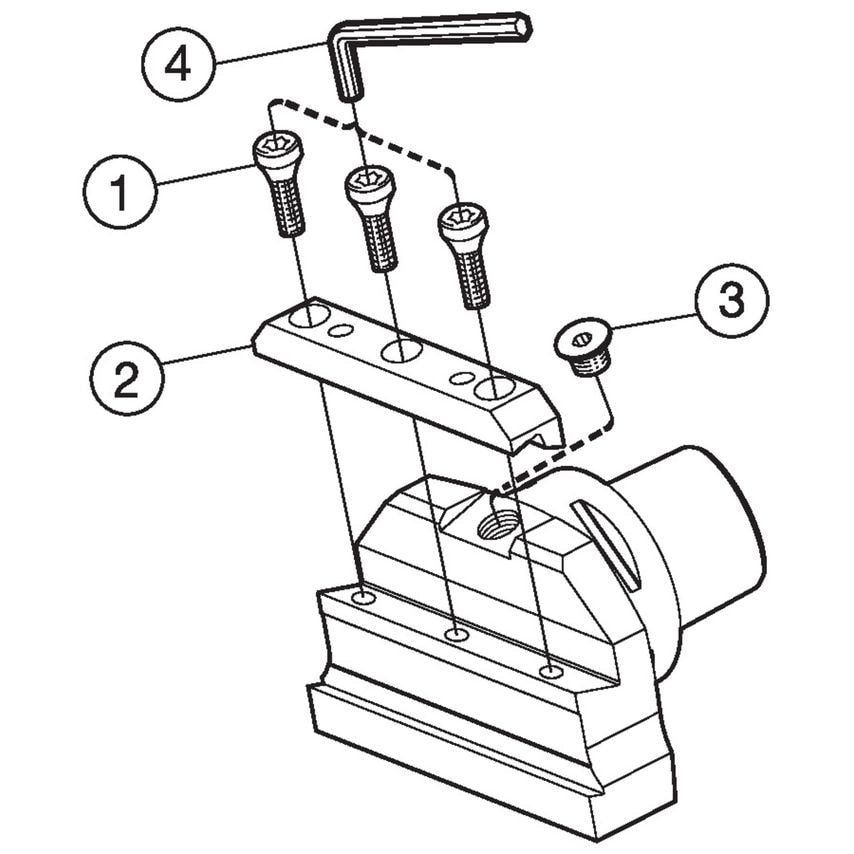 4
1
3
2