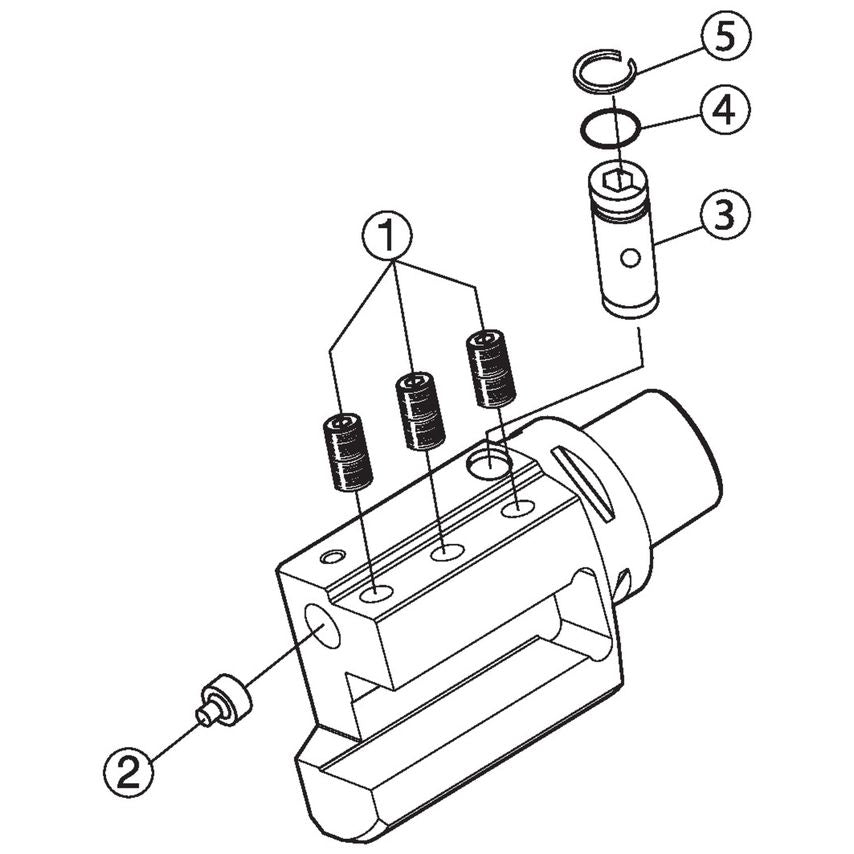 5
4
3
1
2