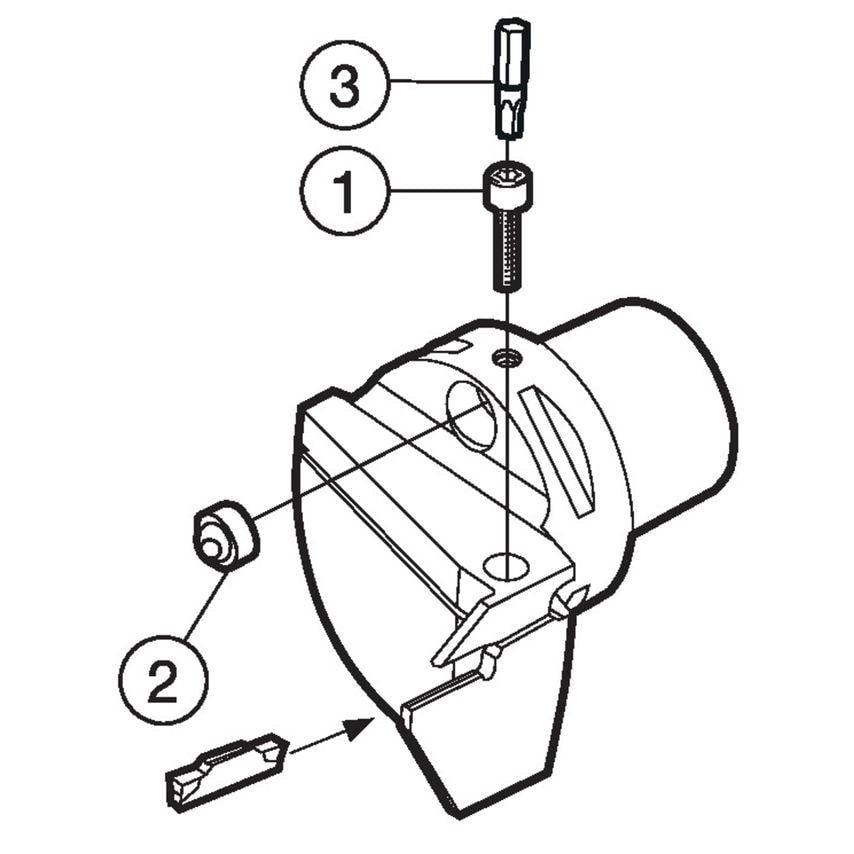 3
1
2