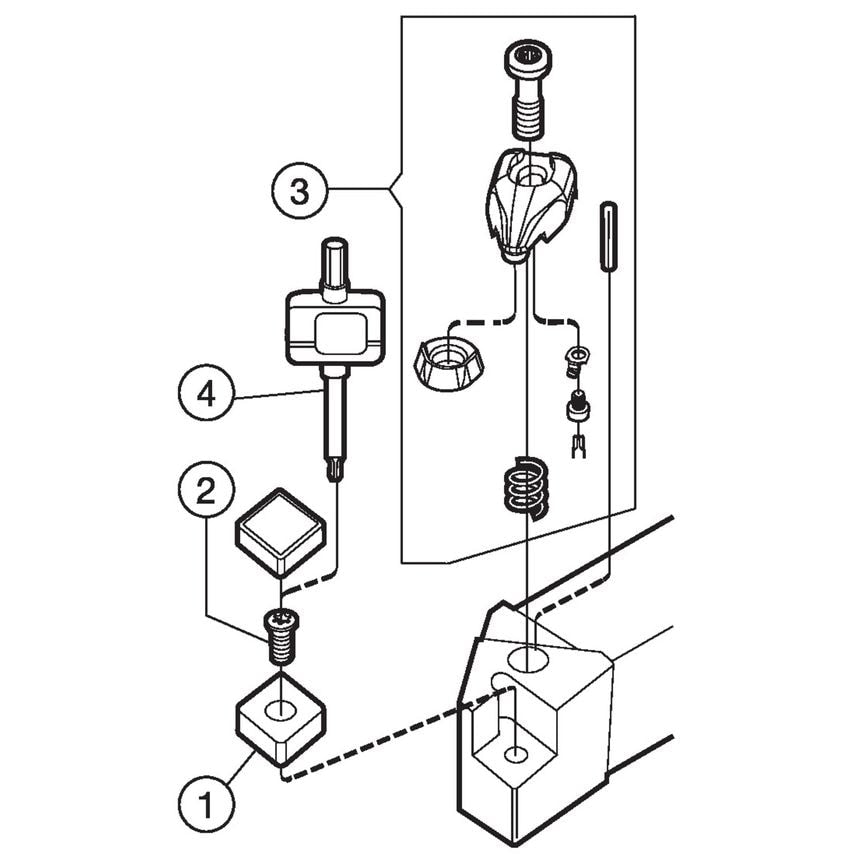 3

4

2

1