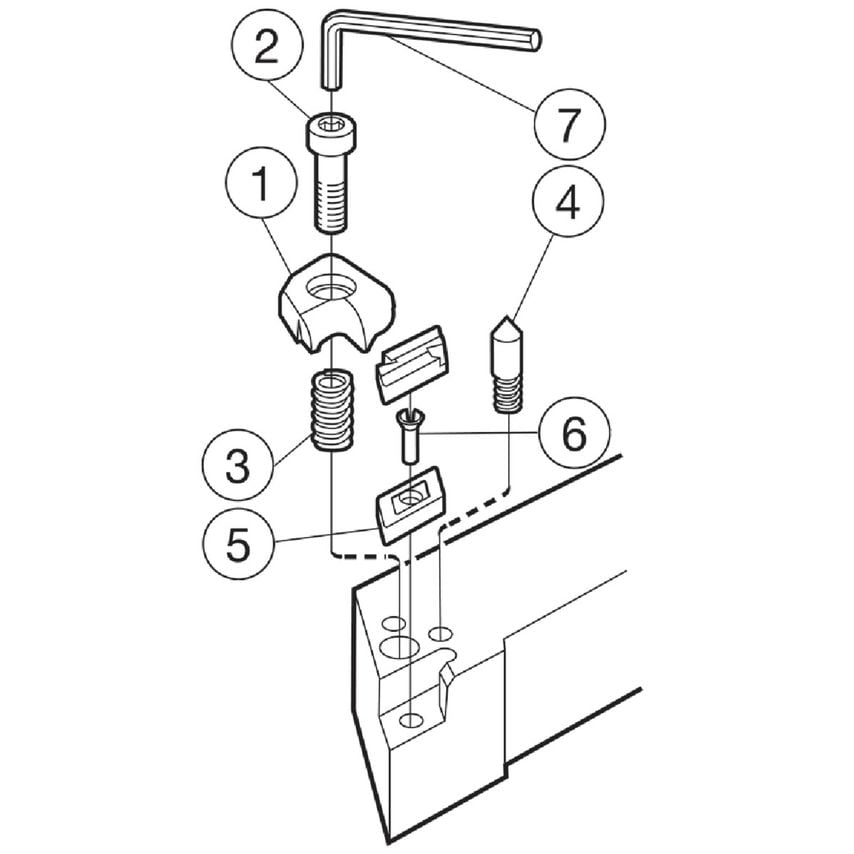 2
7
1
4
3
6
5