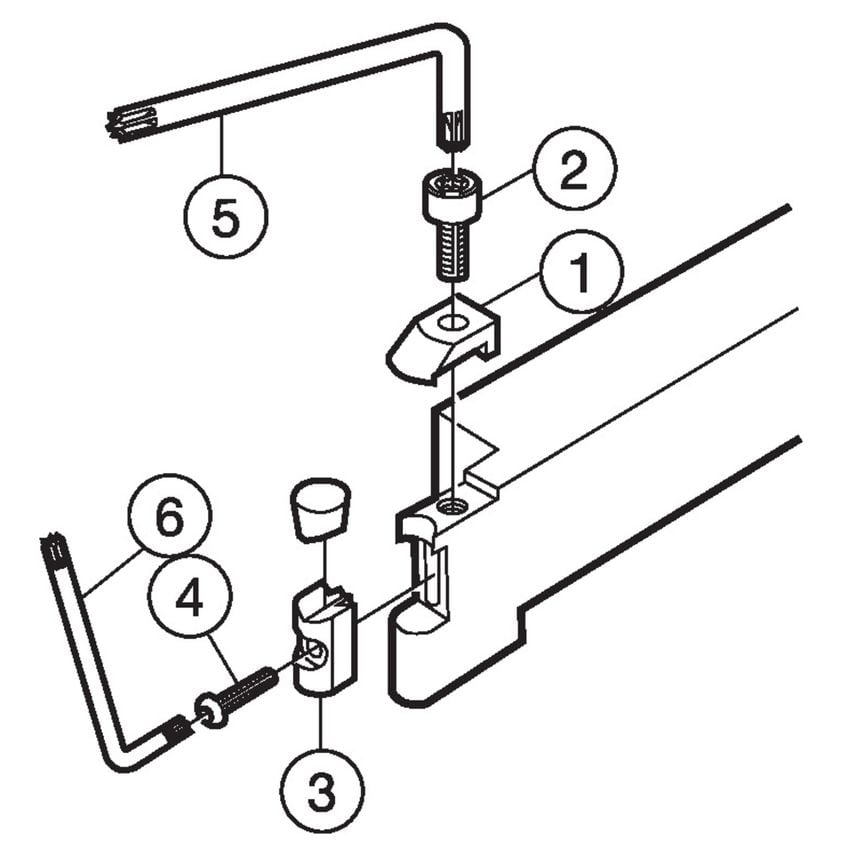 5
2
1
6
4
3