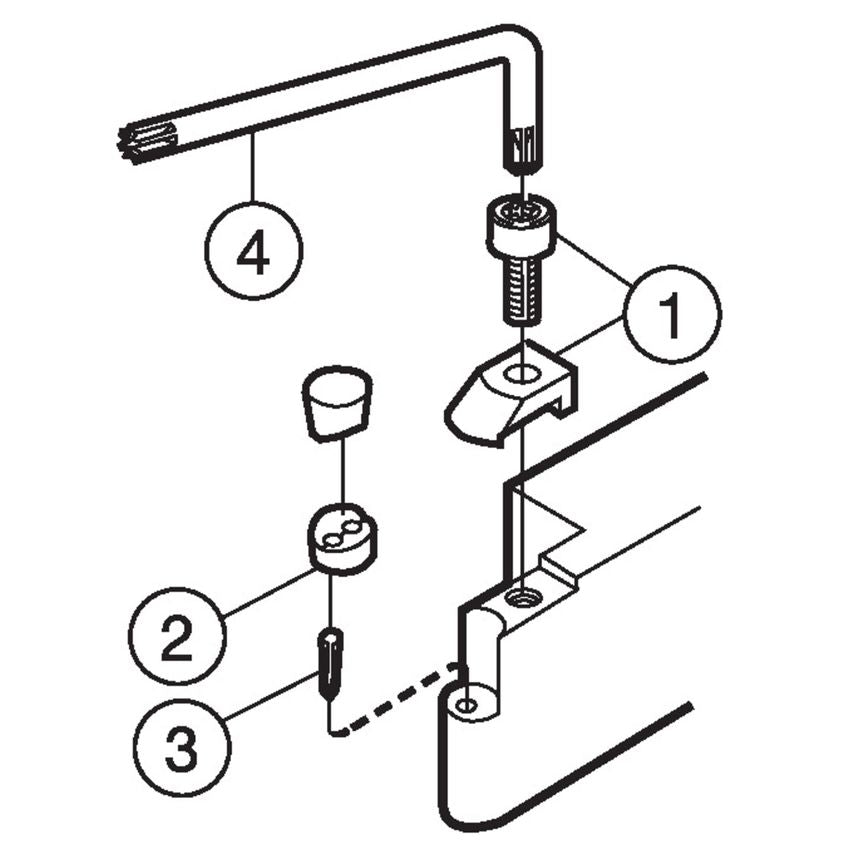 4
1
2
3