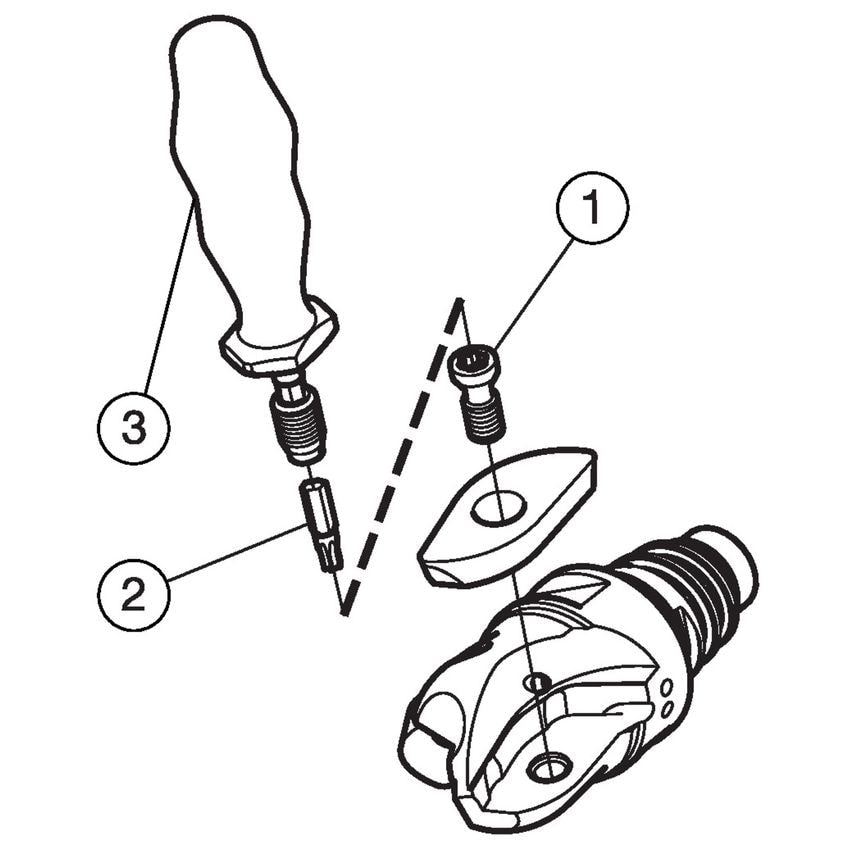 1
3
2