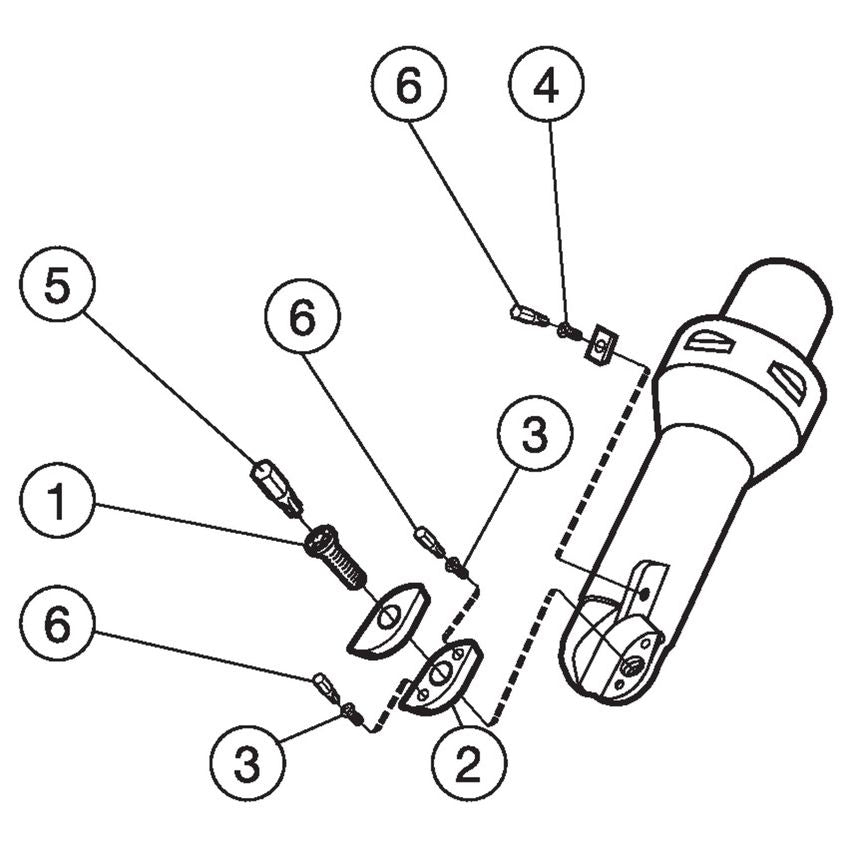 6
4
5
6
3
1
6
3
2