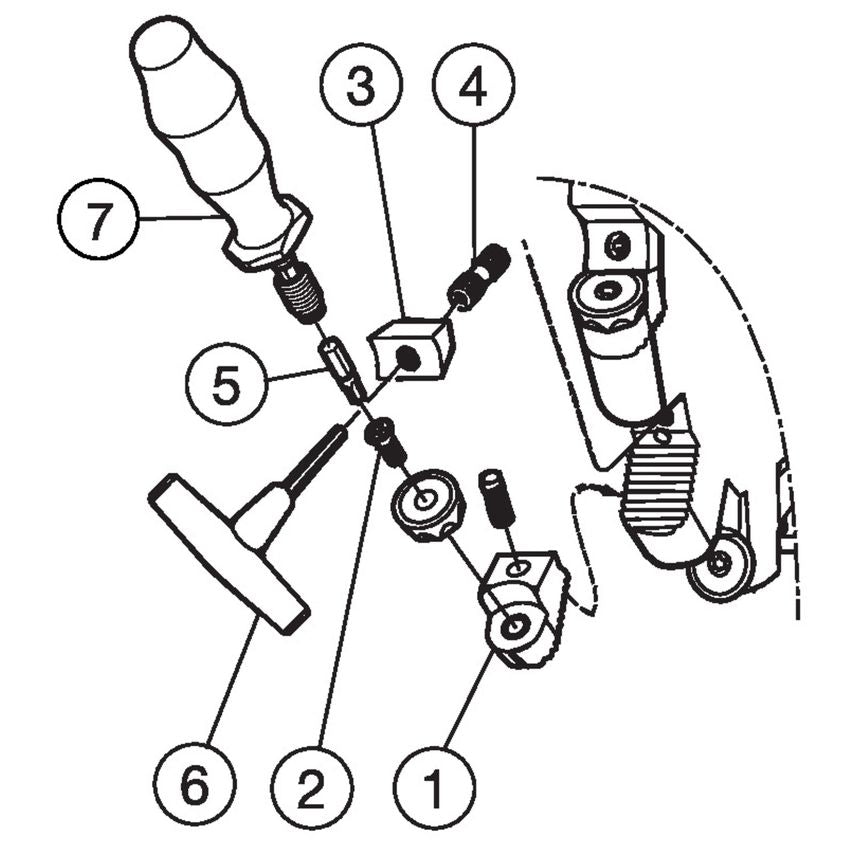 3
4
7
5
6
2
1