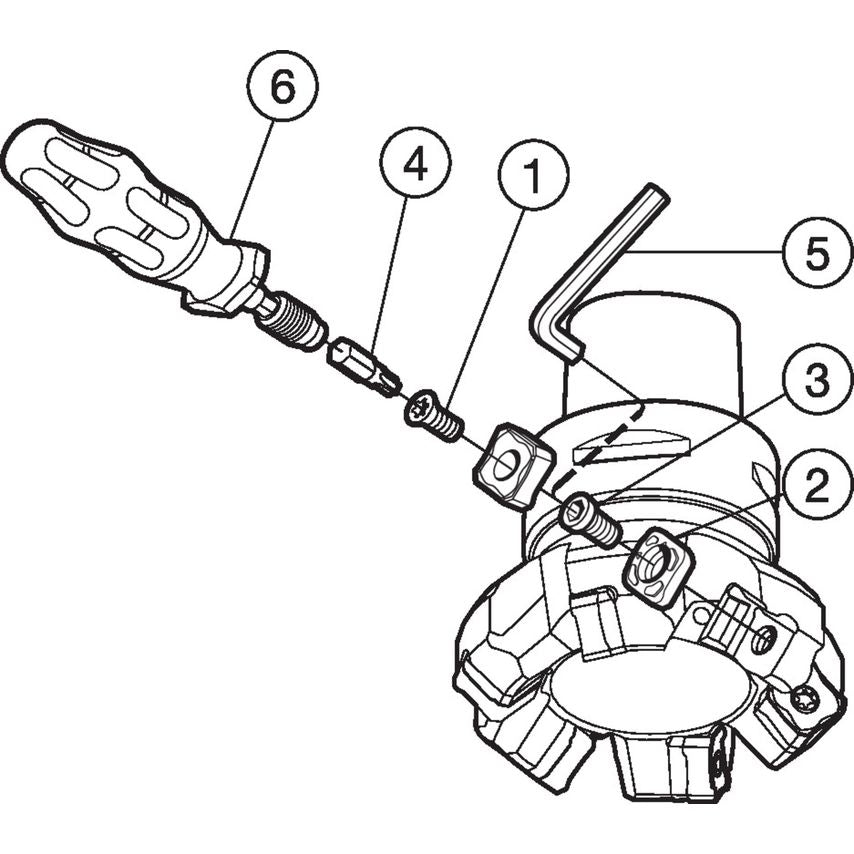 6
4
1
5
3
2