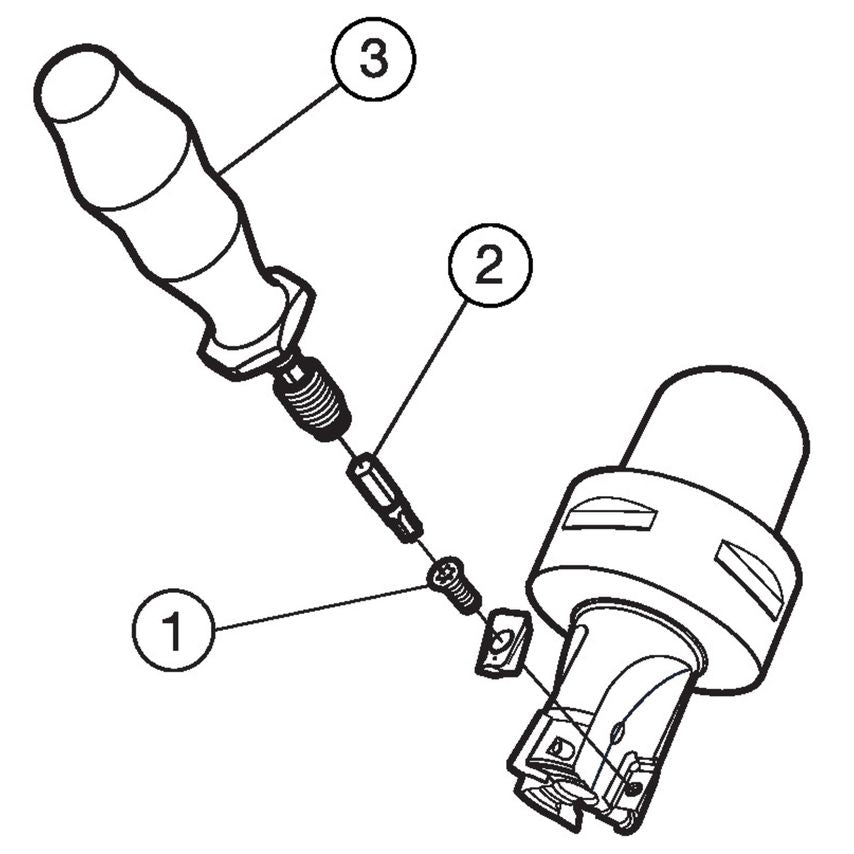 3
2
1