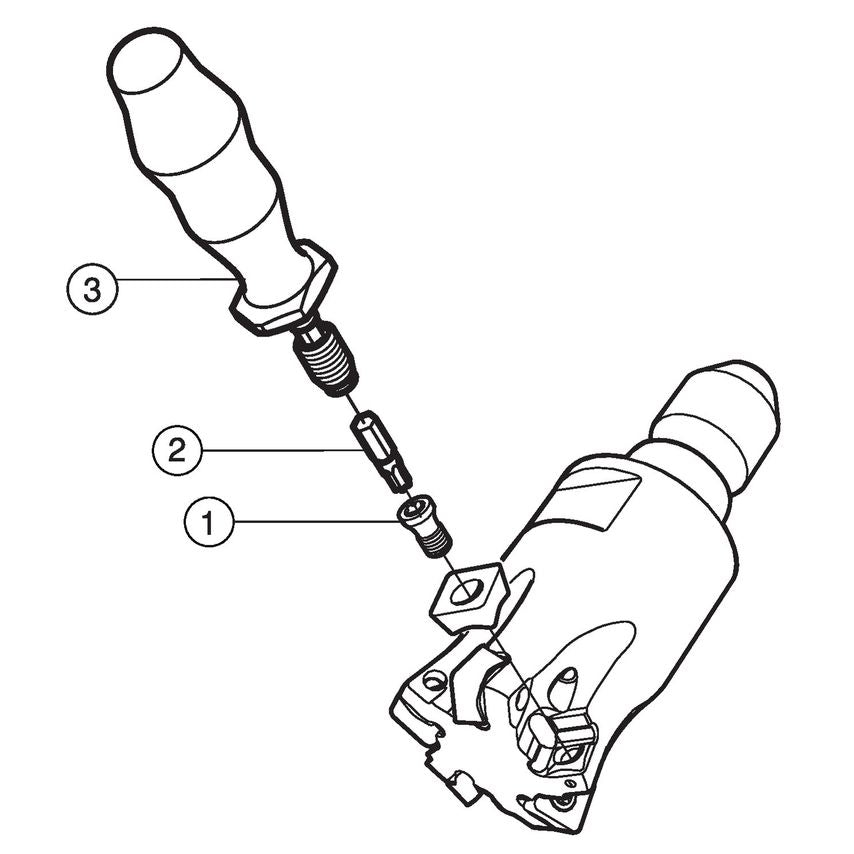 3
2
1