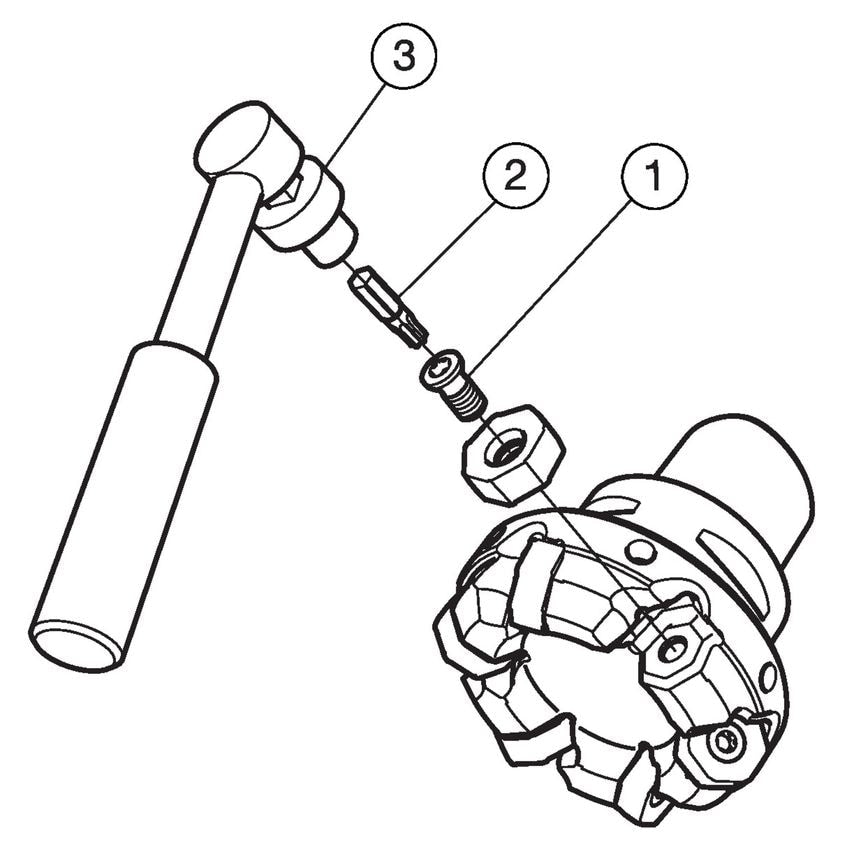 3
2
1