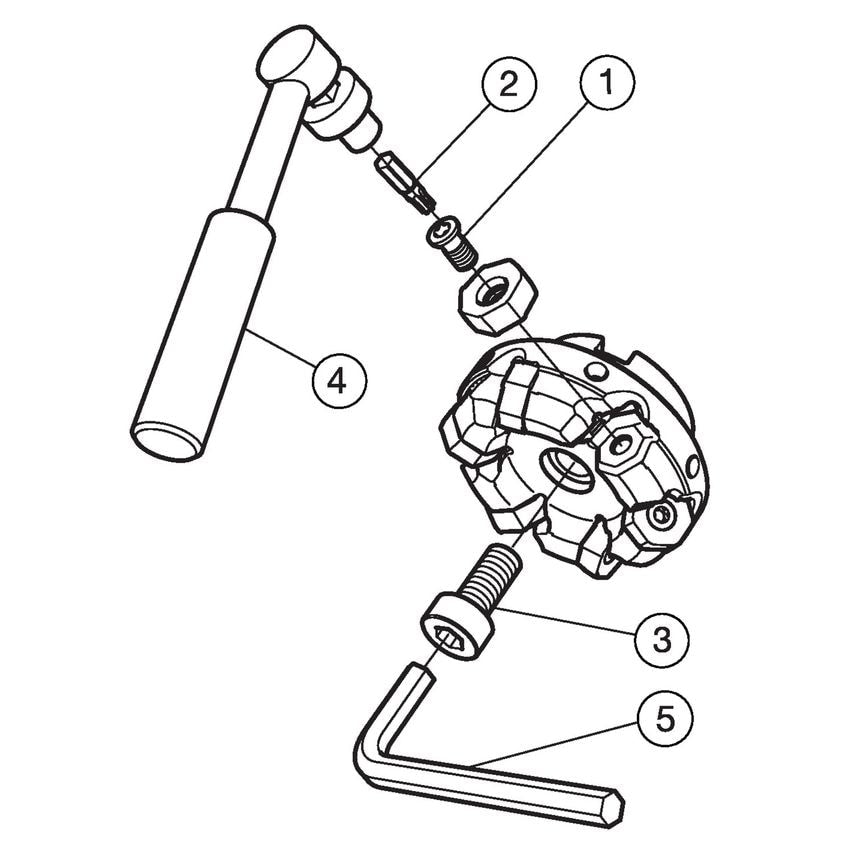 2
1
4
3
5