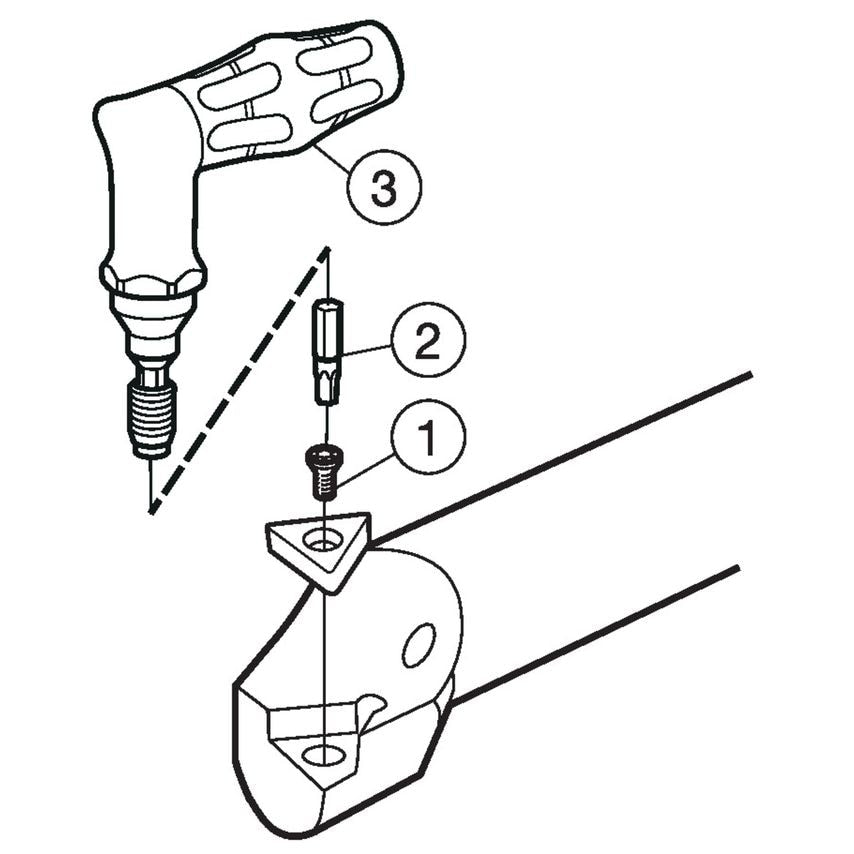 3
2
1