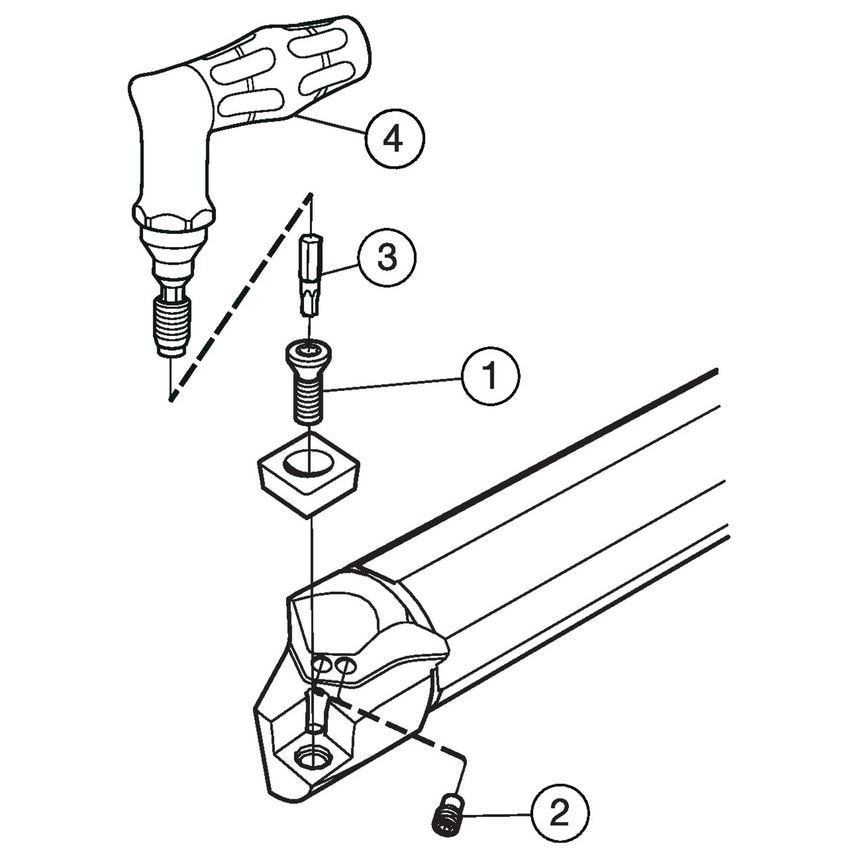 4
3
1
2