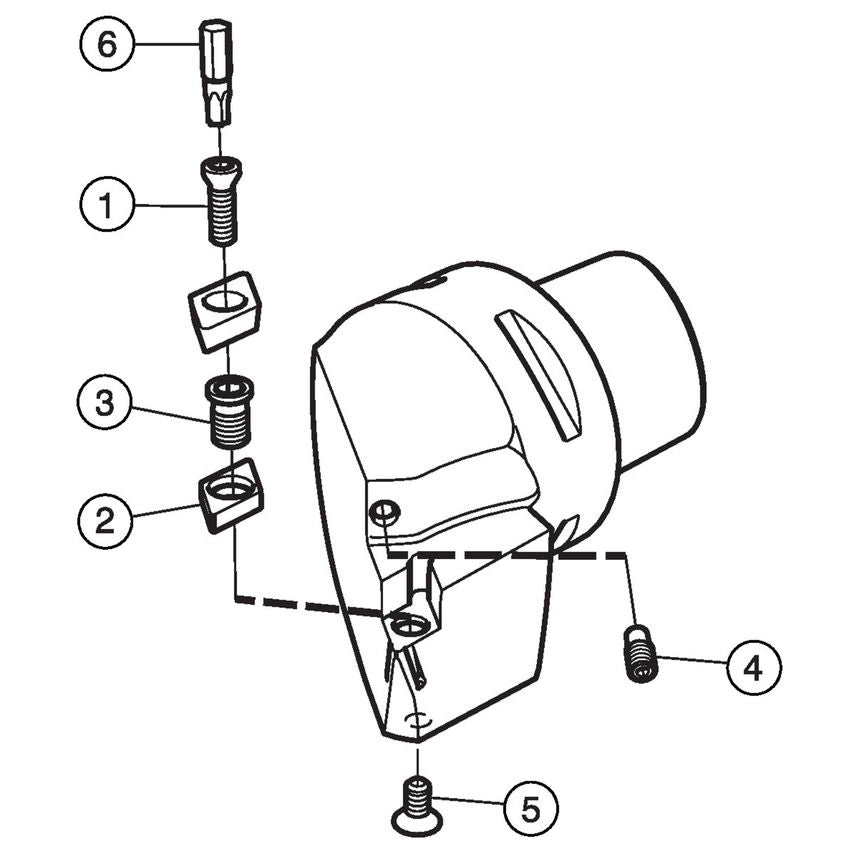 6
1
3
2
4
5