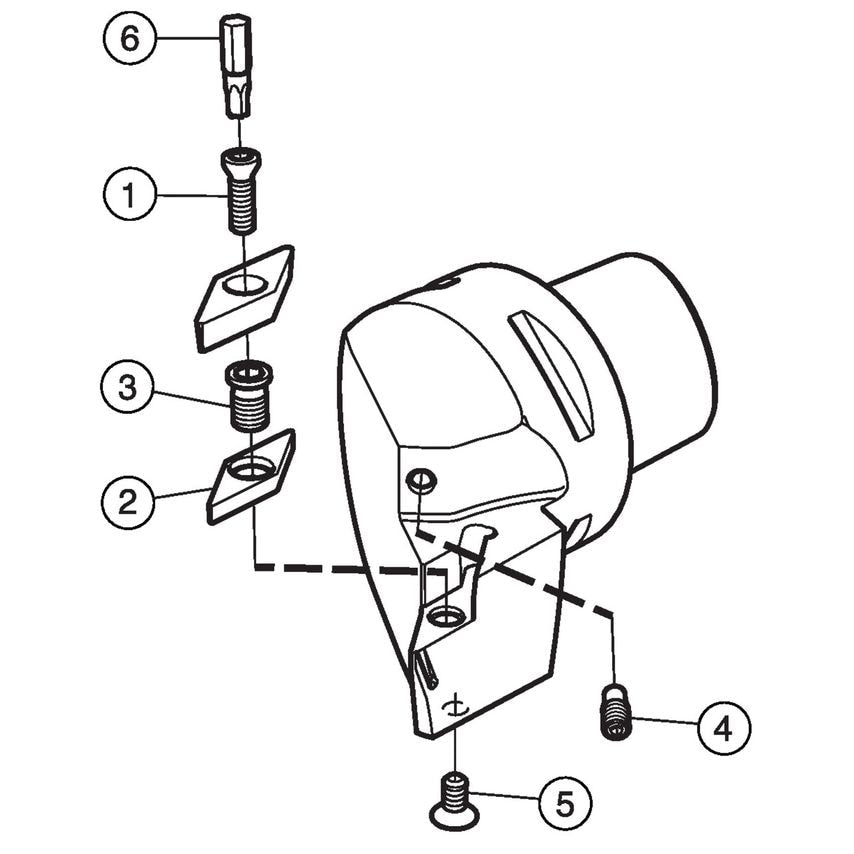 6
1
3
2
4
5