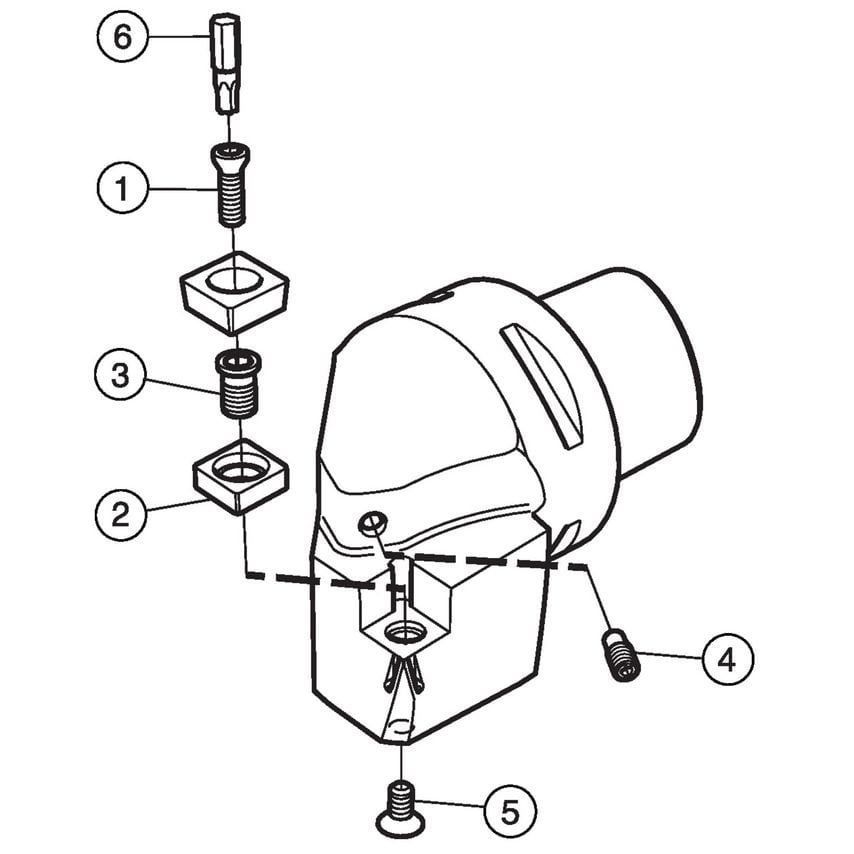 6
1
3
2
4
5