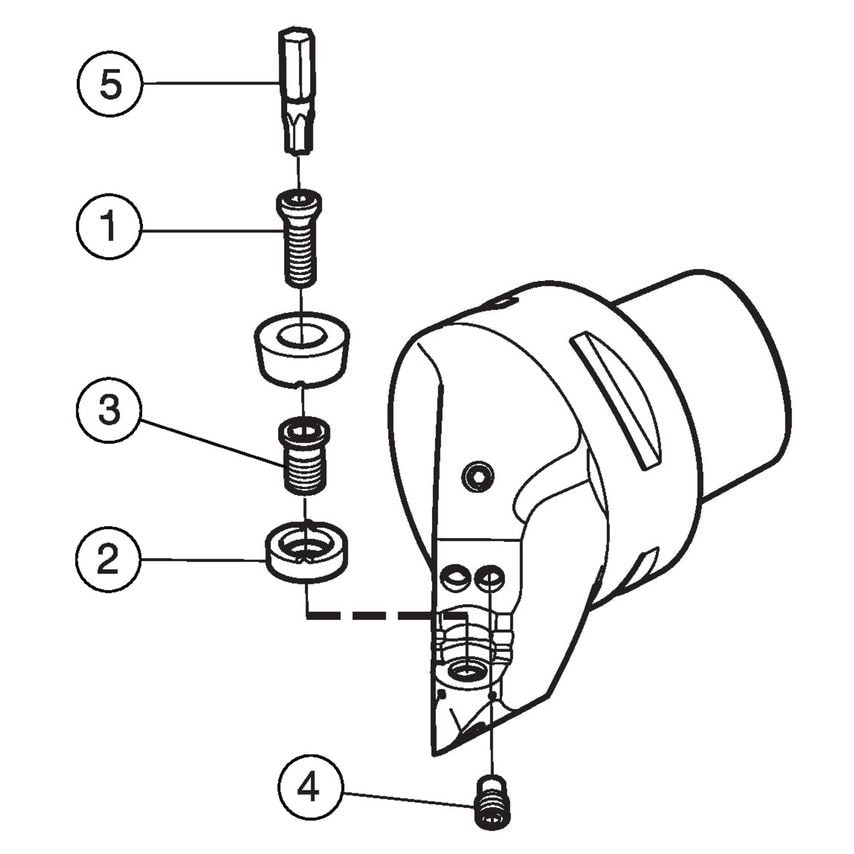 5
1
3
2
4