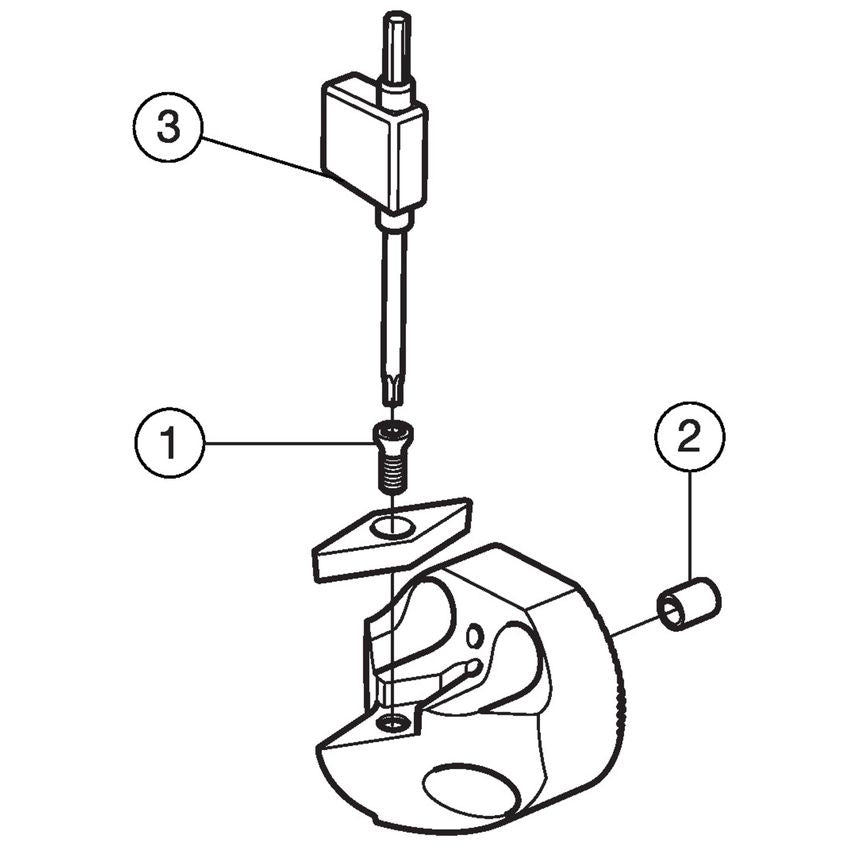 3
1
2