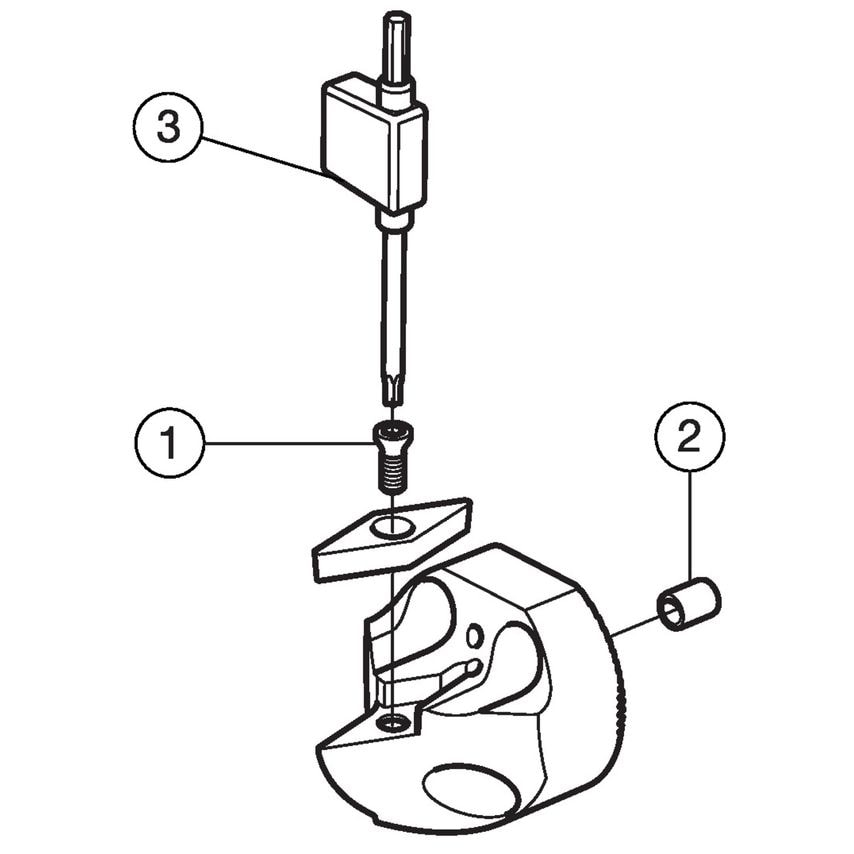 3
1
2