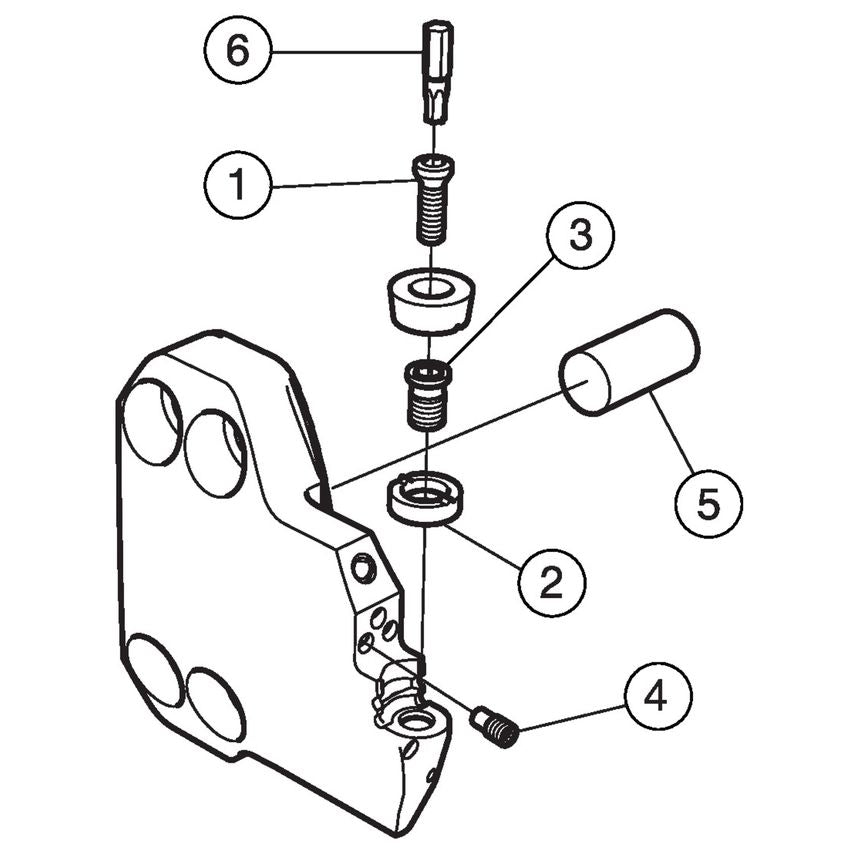 6
1
3
5
2
4