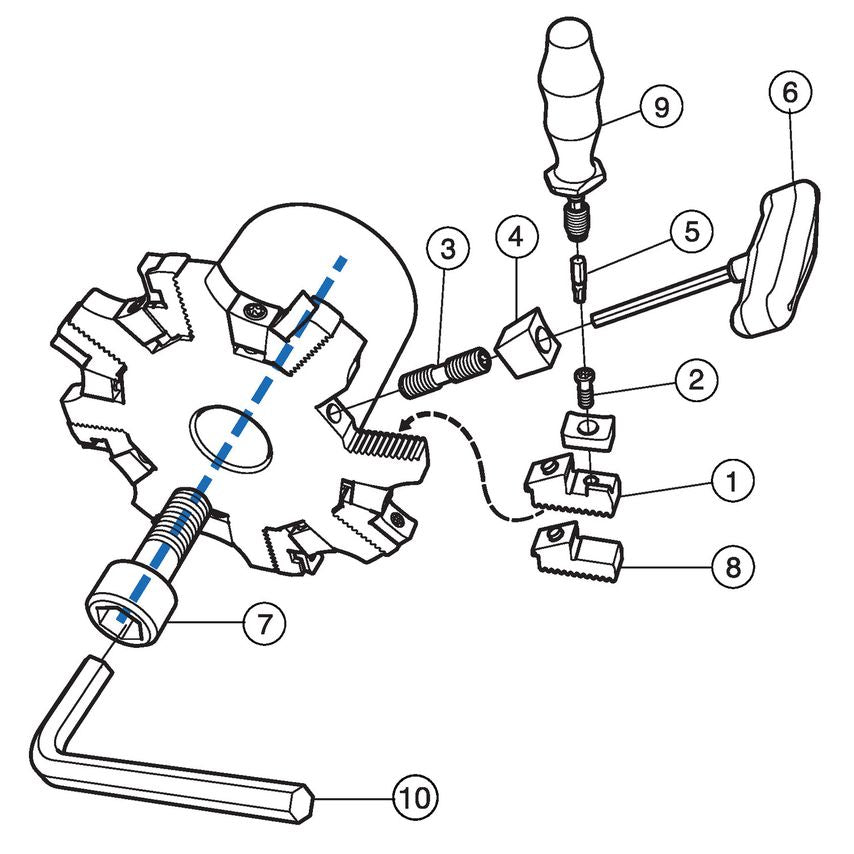 9
6
3
4
5
2
1
8
7
10