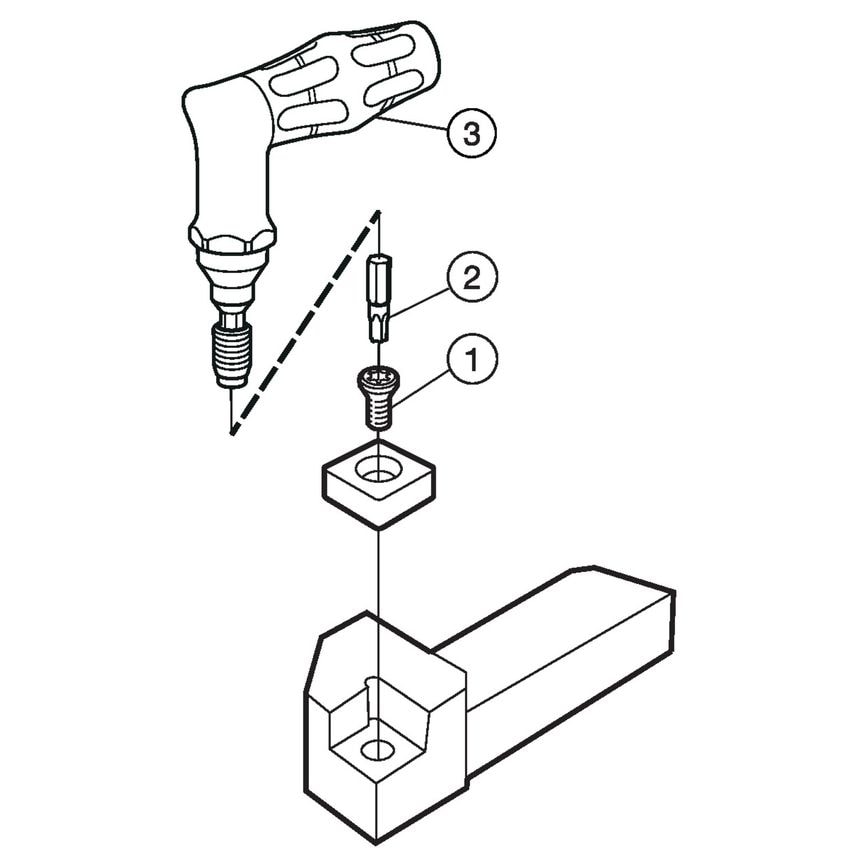 3

2

1