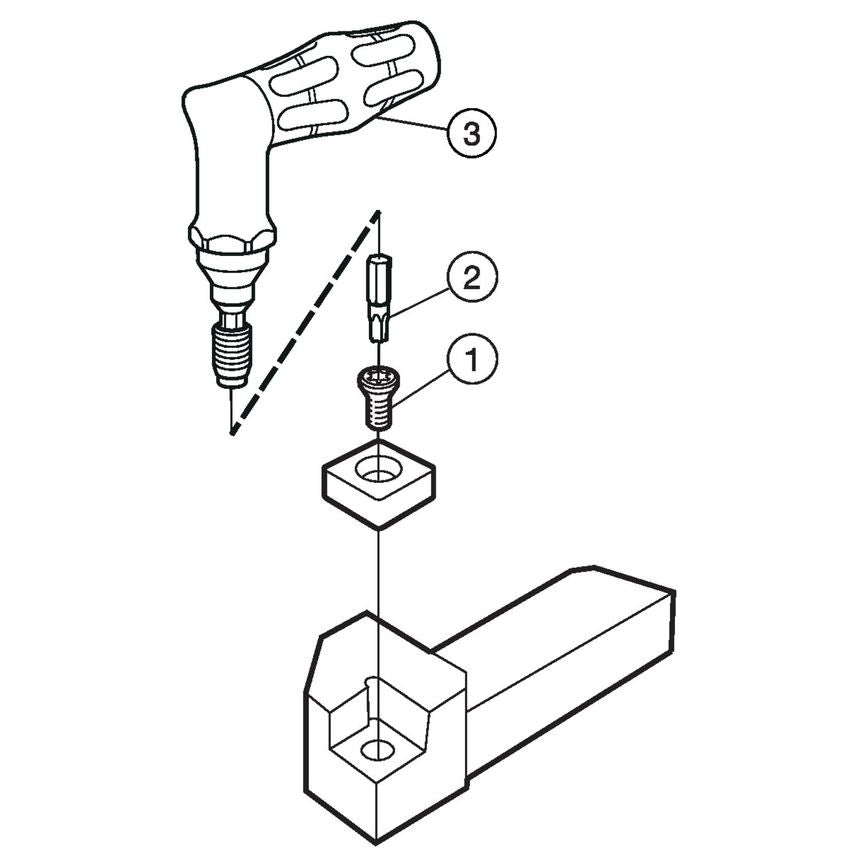 3
2
1