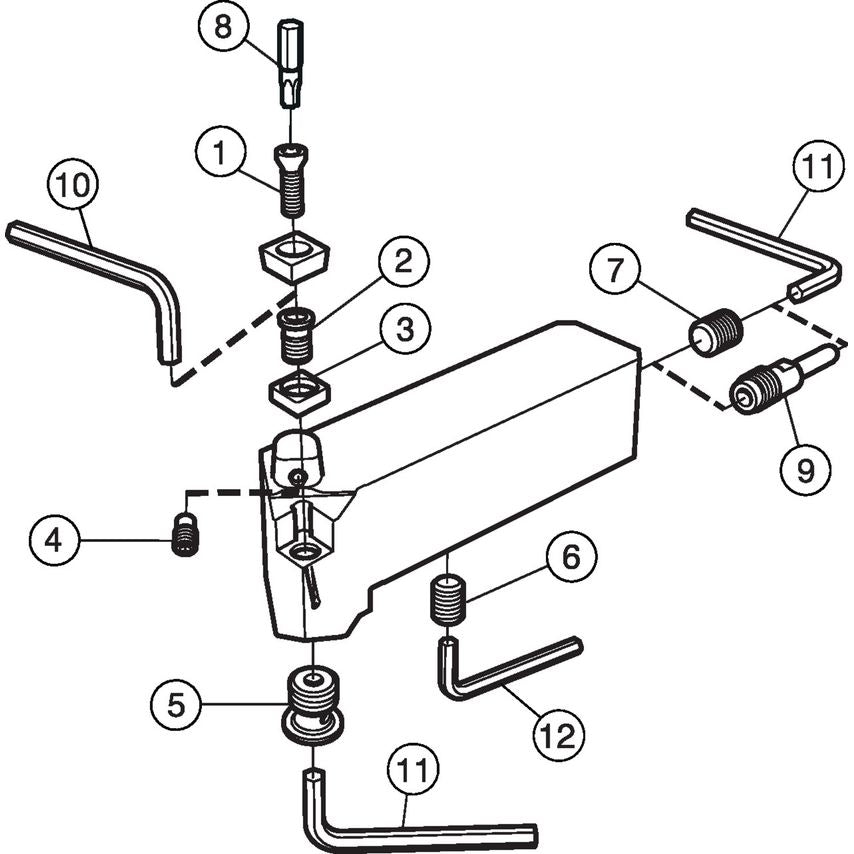 8
1
10
11
2
7
3
9
4
6
5
12
11