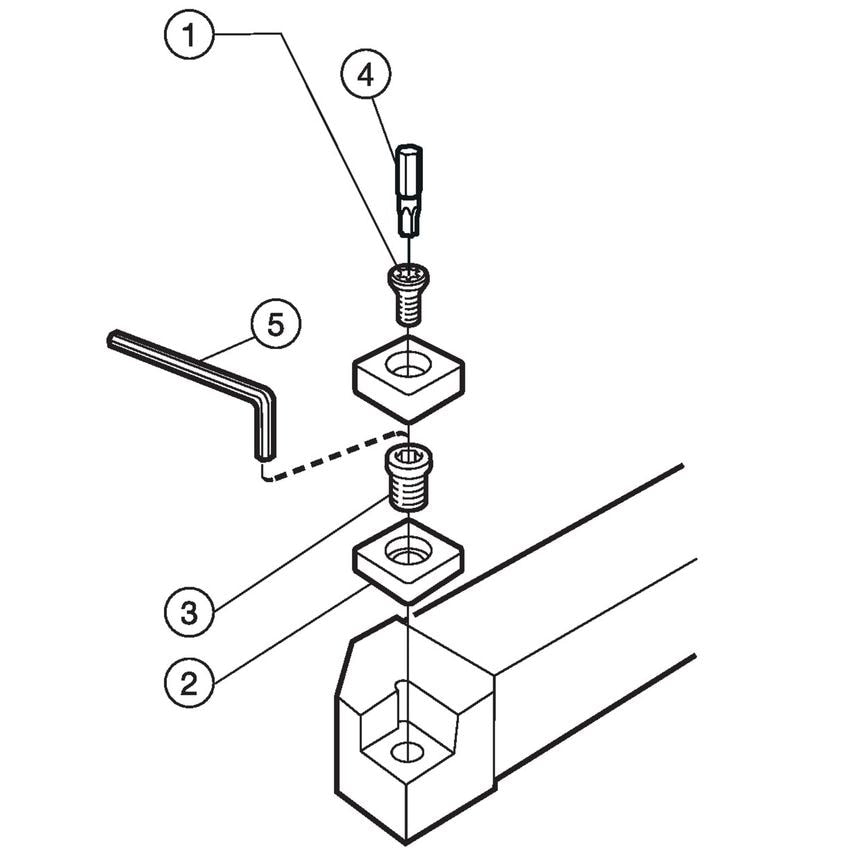 1
4
5
3
2