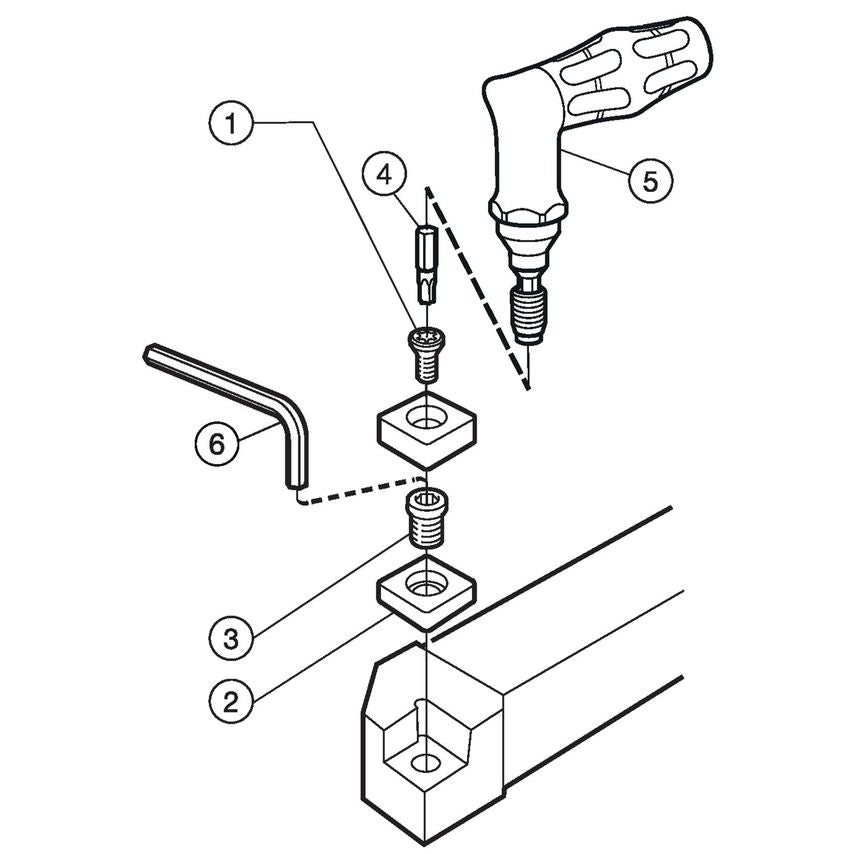 1
4
5
6
3
2