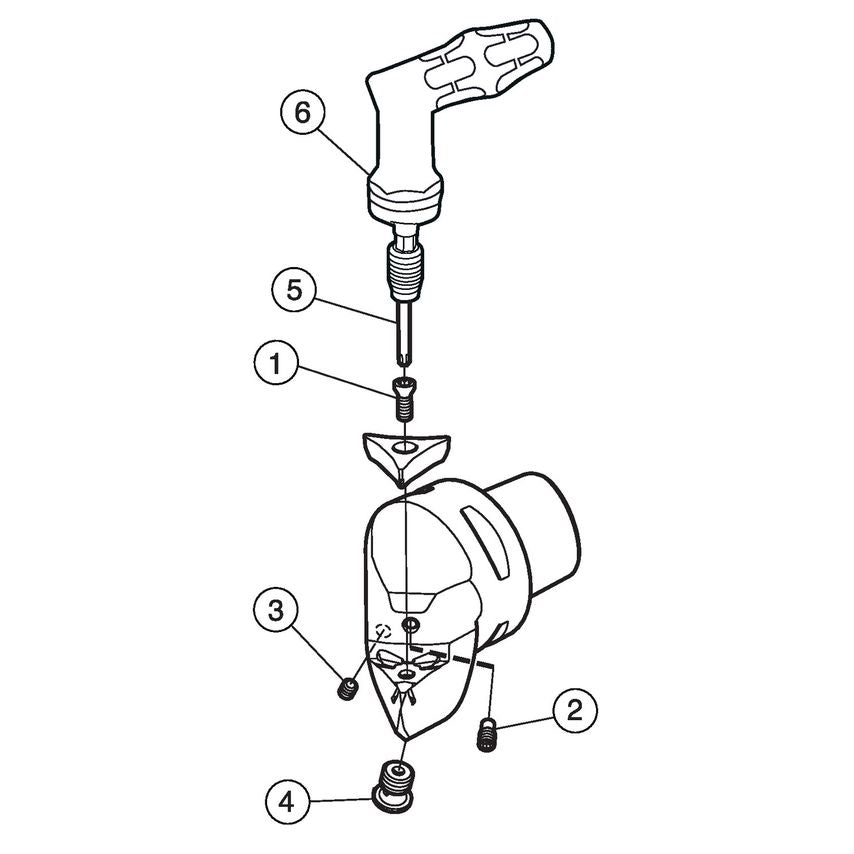 6
5
1
3
2
4