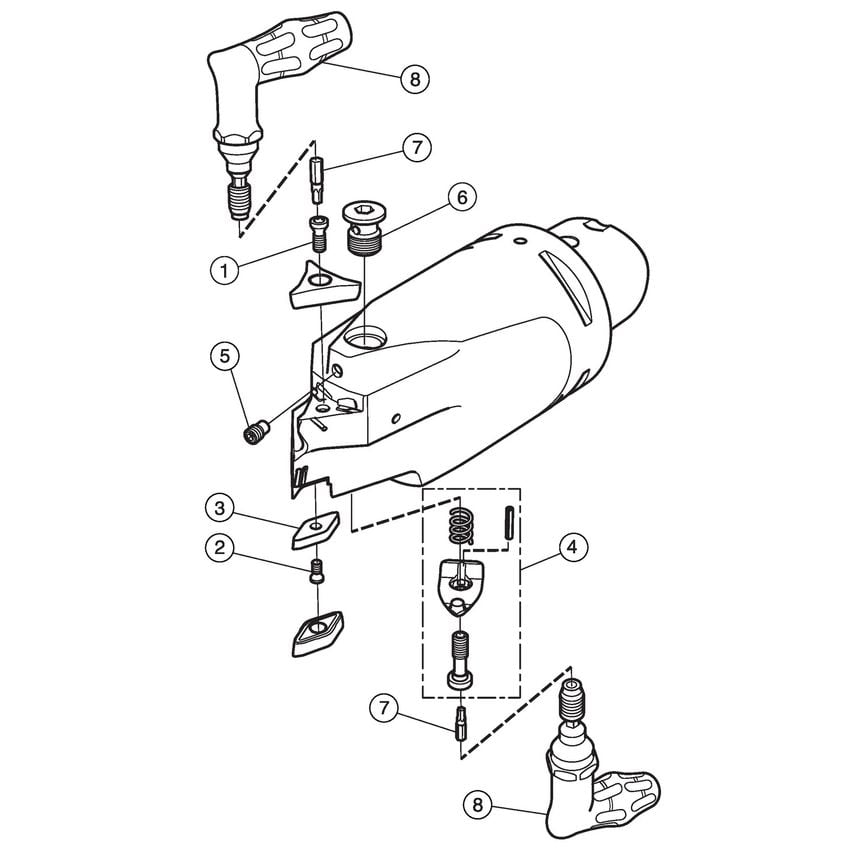 8
7
6
1
5
3
2
4
7
8