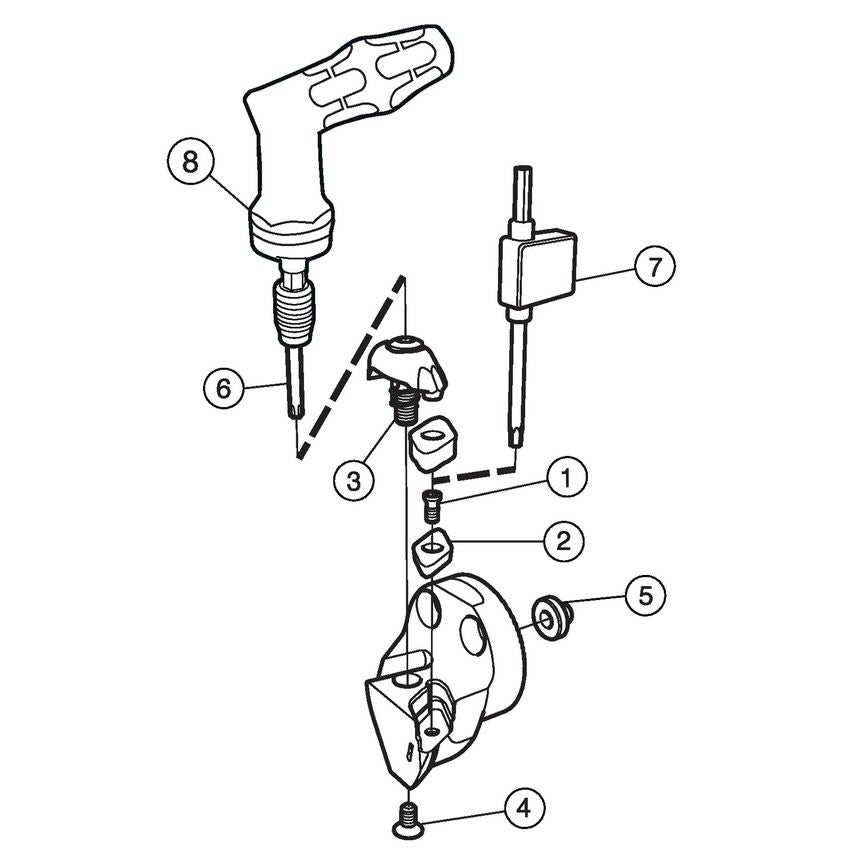 8
7
6
3
1
2
5
4