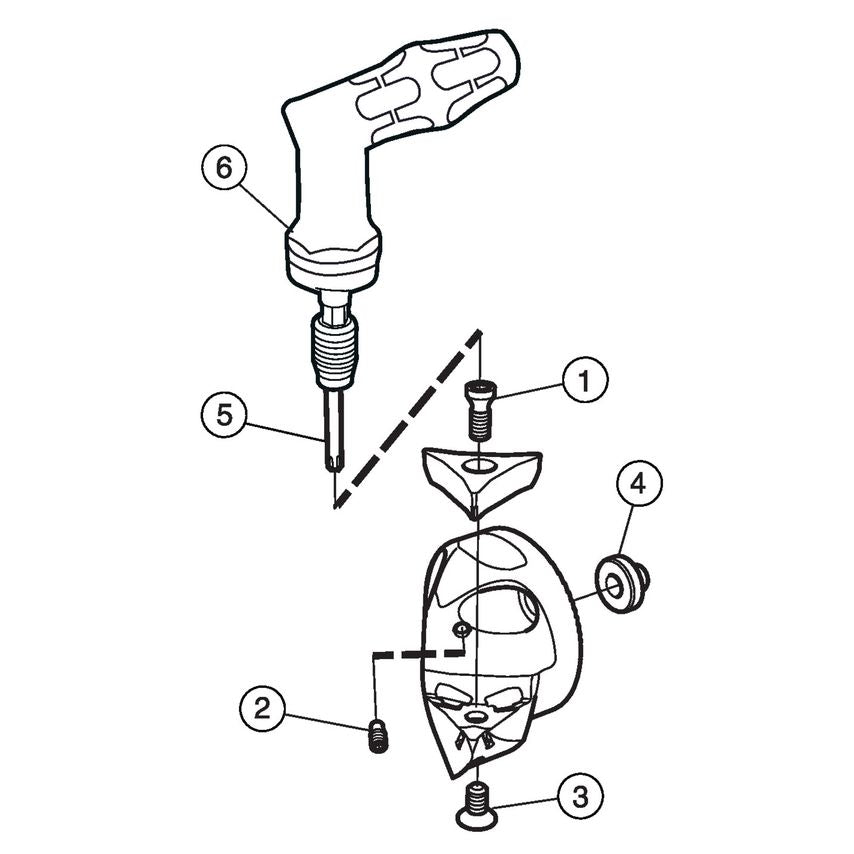 6

1

5

4

2

3