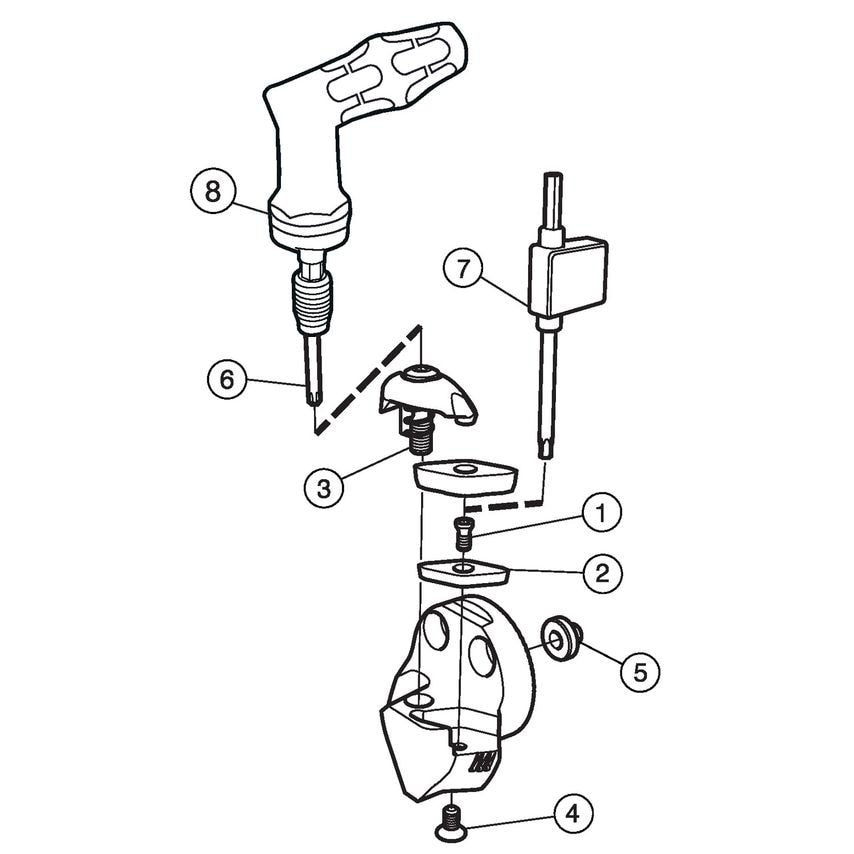 8

7

6

3

1

2

5

4