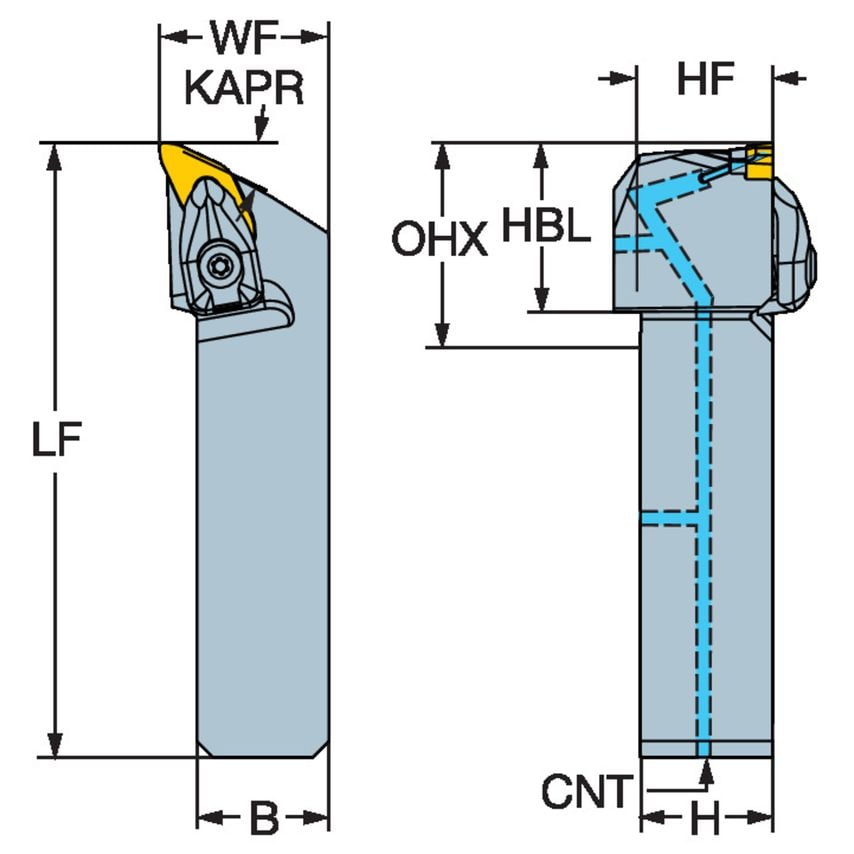 WF
KAPR
LF
B
HF
OHX
HBL
CNT
H