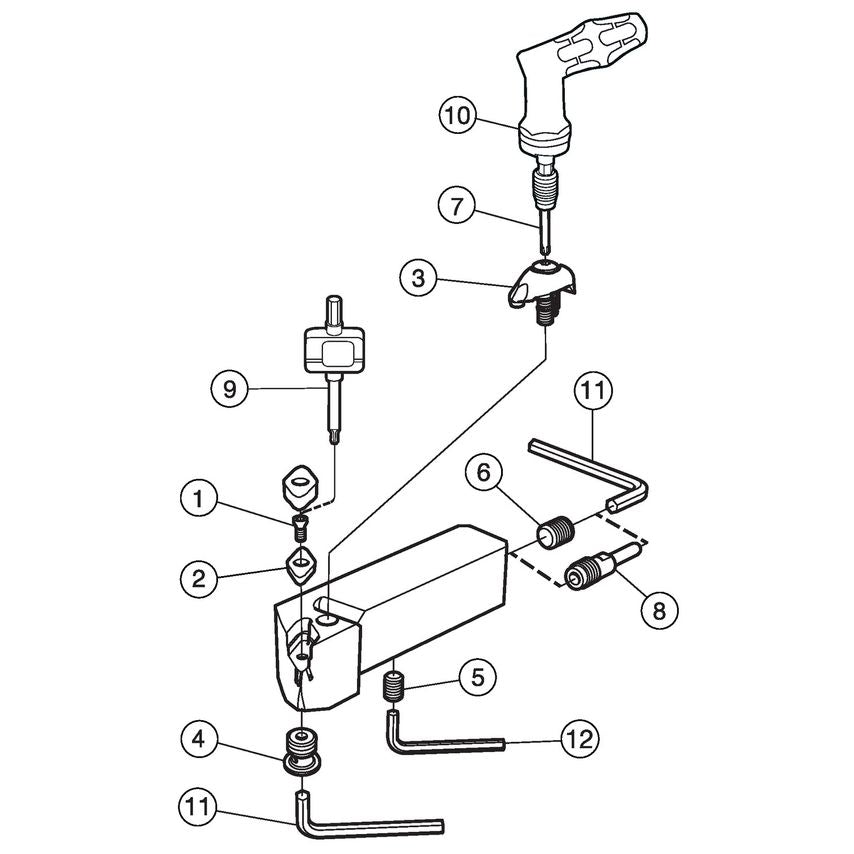 10
7
3
9
11
6
1
2
8
5
4
12
11