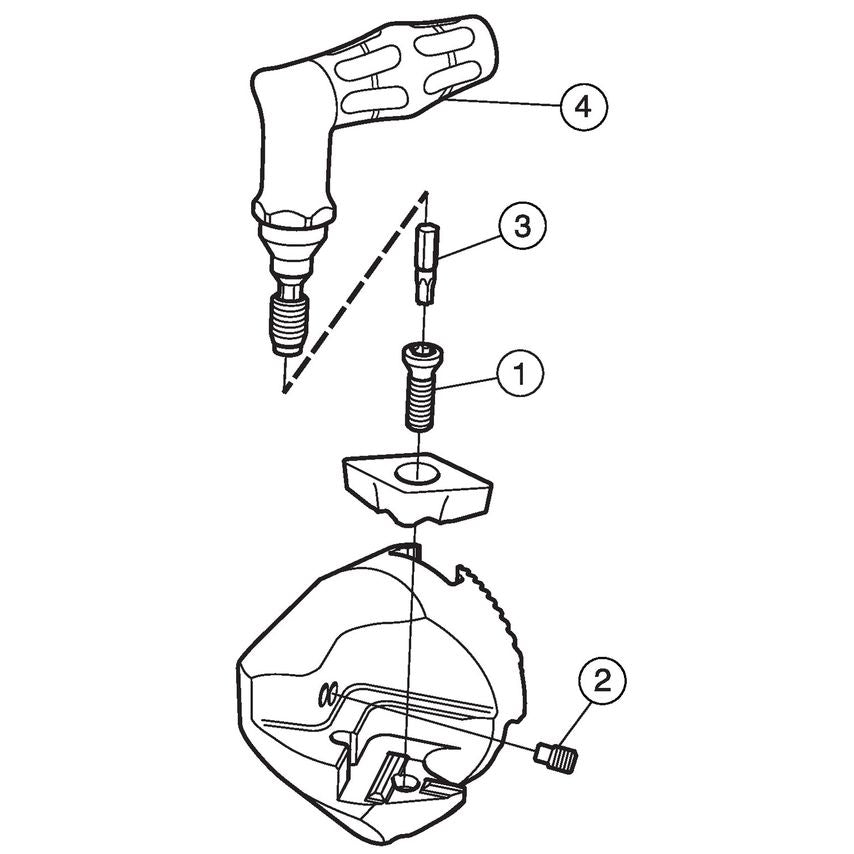 4

3

1

2