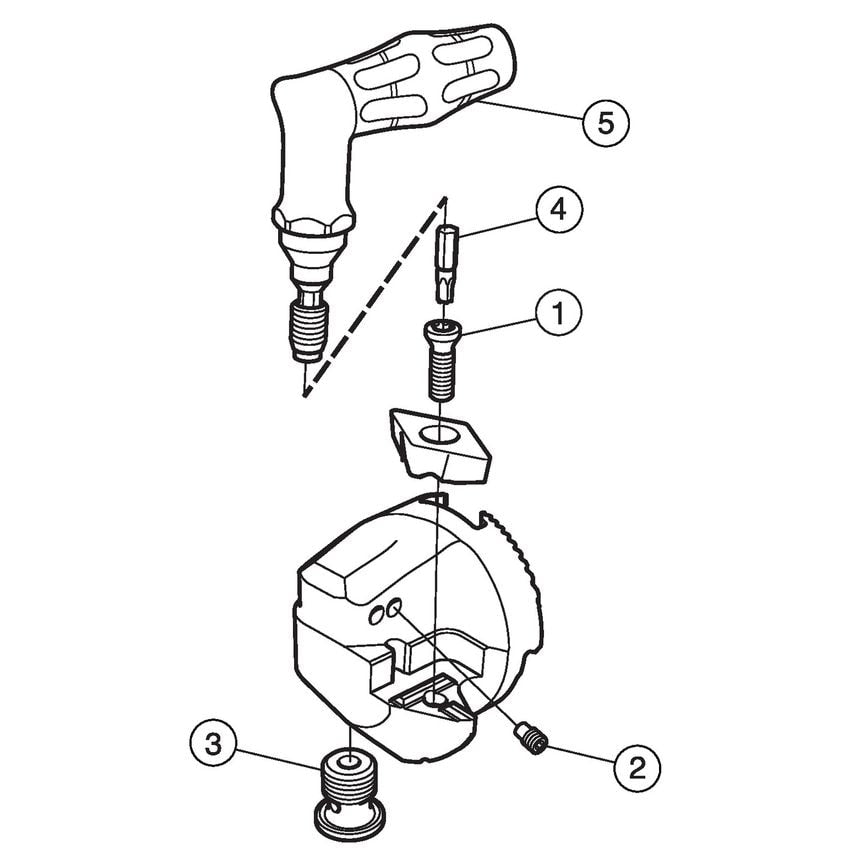 5
4
1
3
2