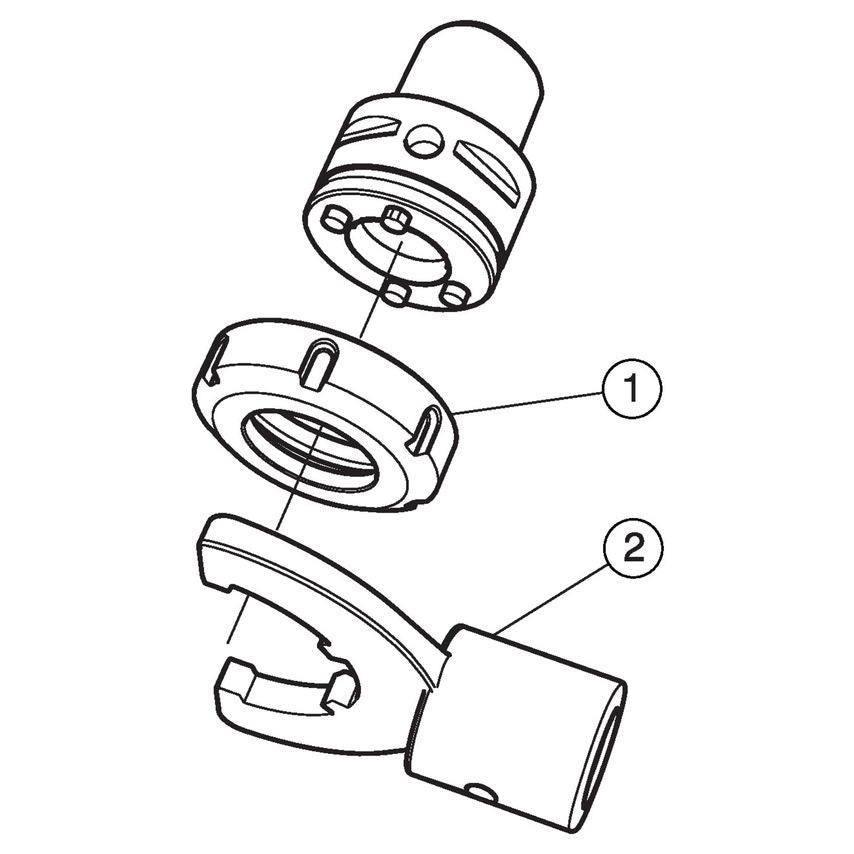 1
2