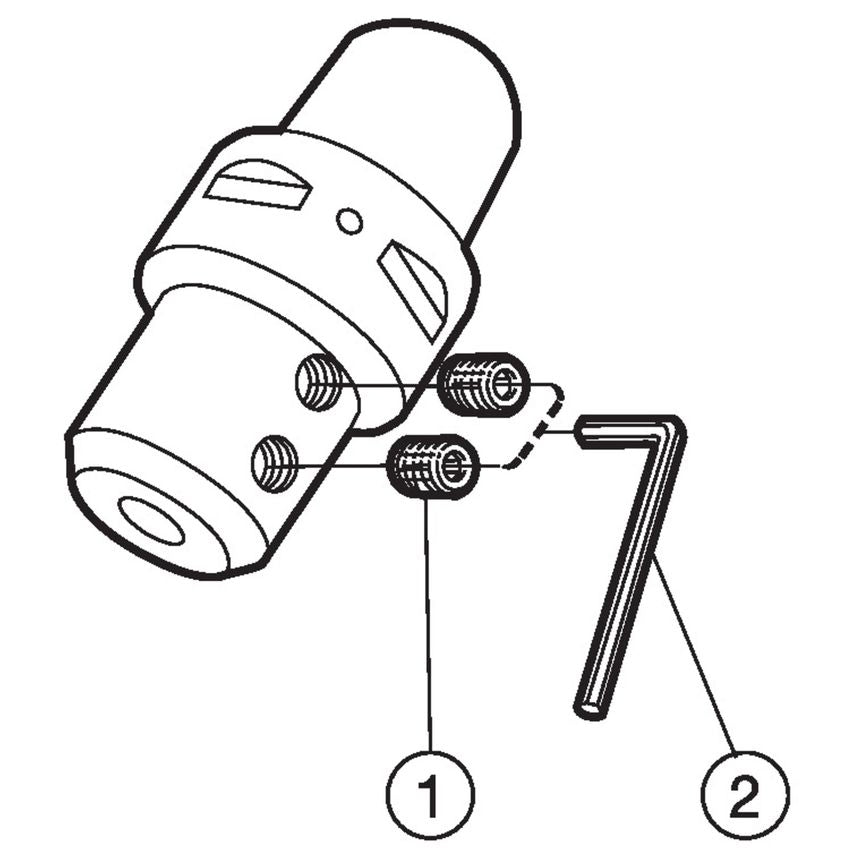 1
2