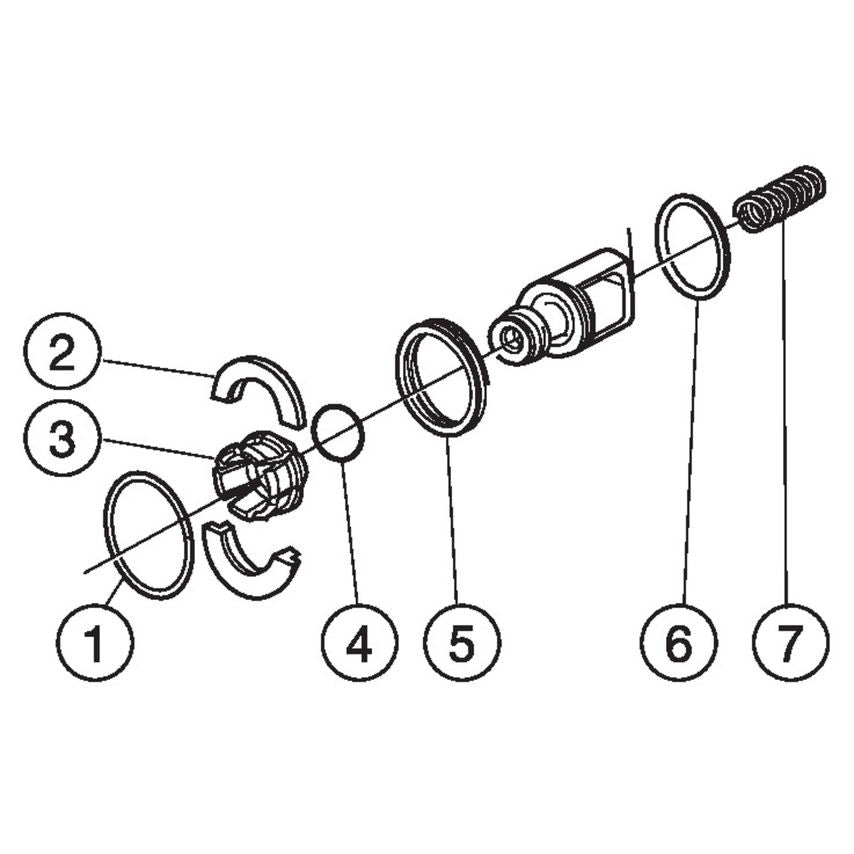 2
3
1
4
5
6
7