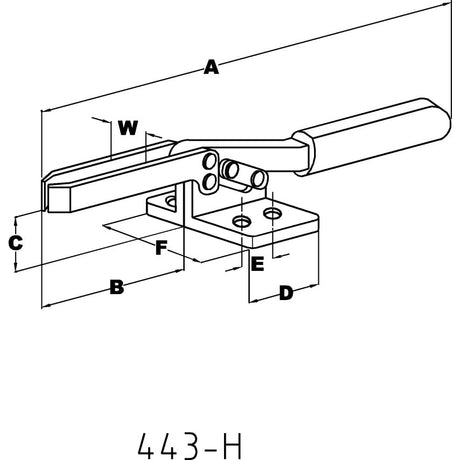 A
W
C
F
E
B
D
443-H