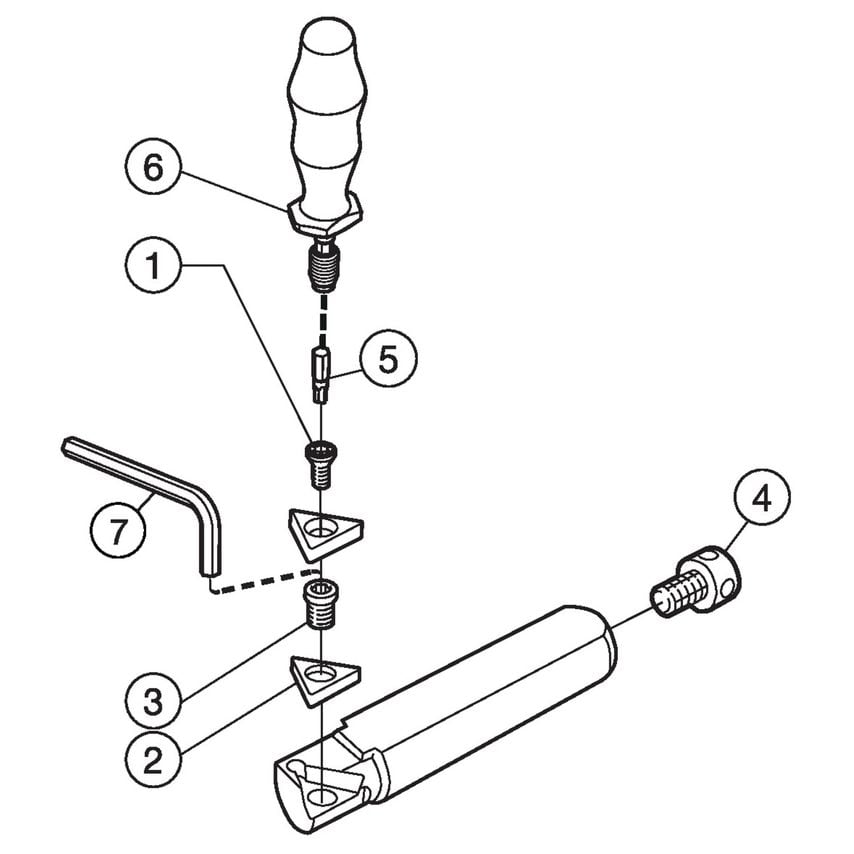 6
1
5
7
4
3
2