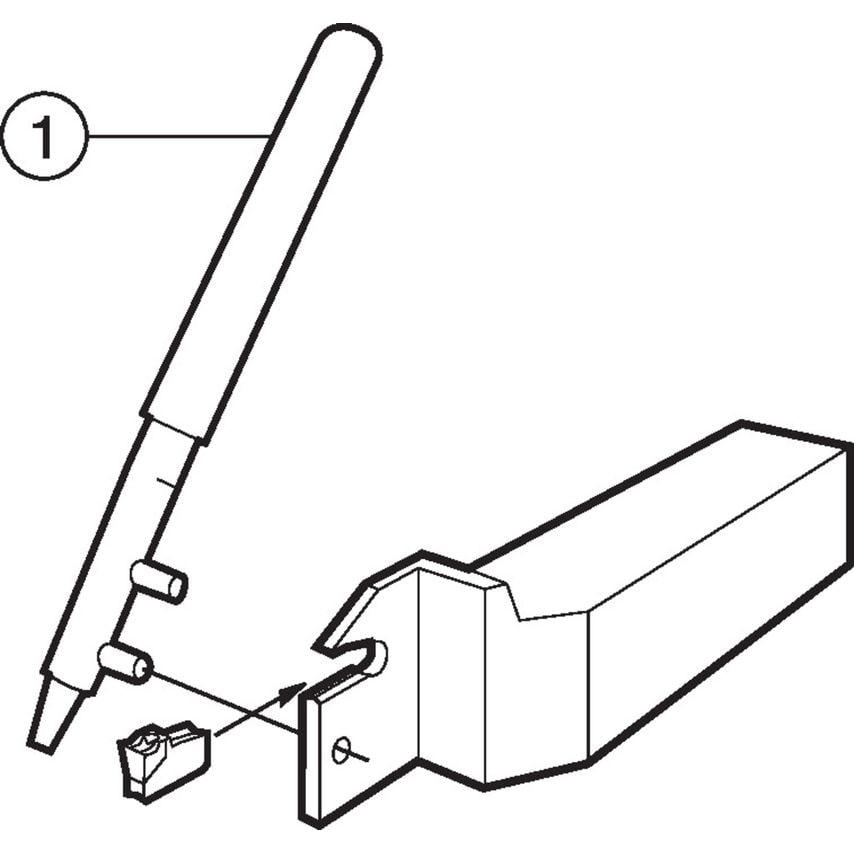 1