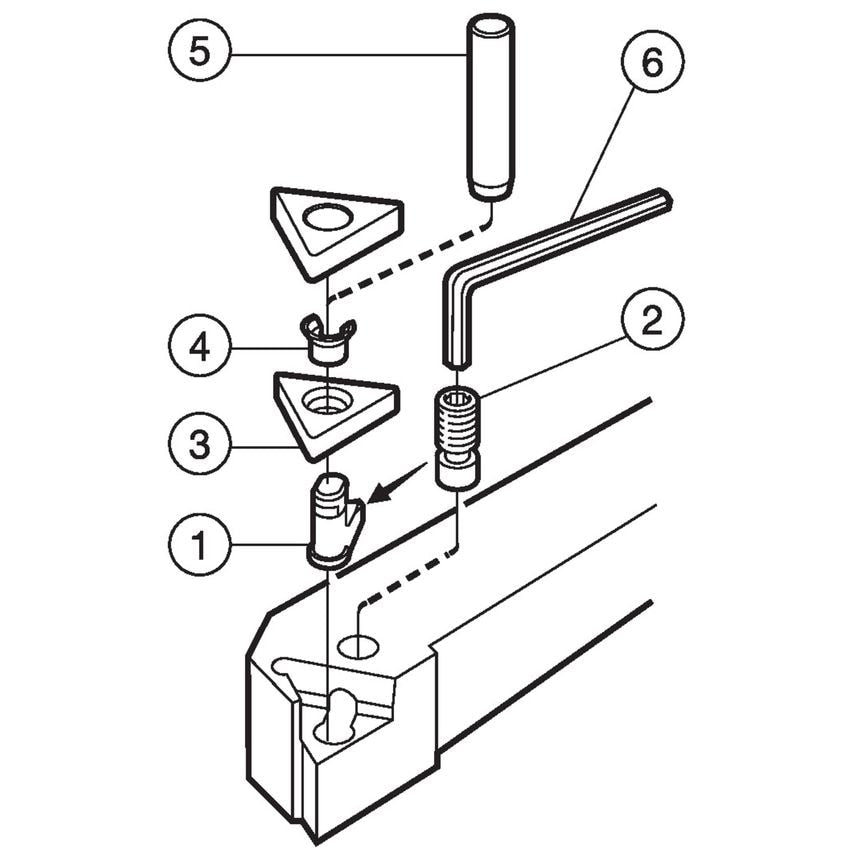 5
6
4
2
3
1